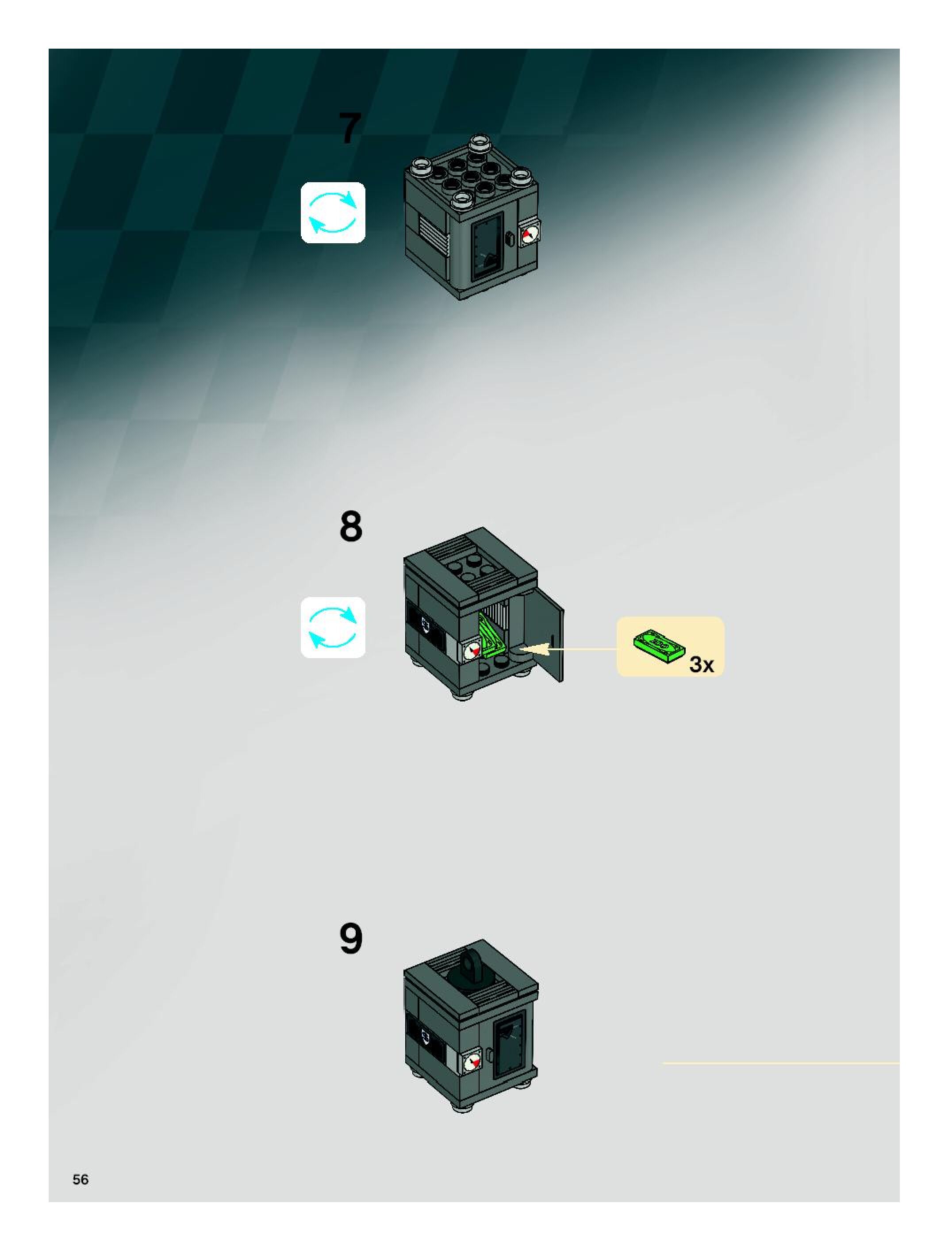 7

8

3x

9

56