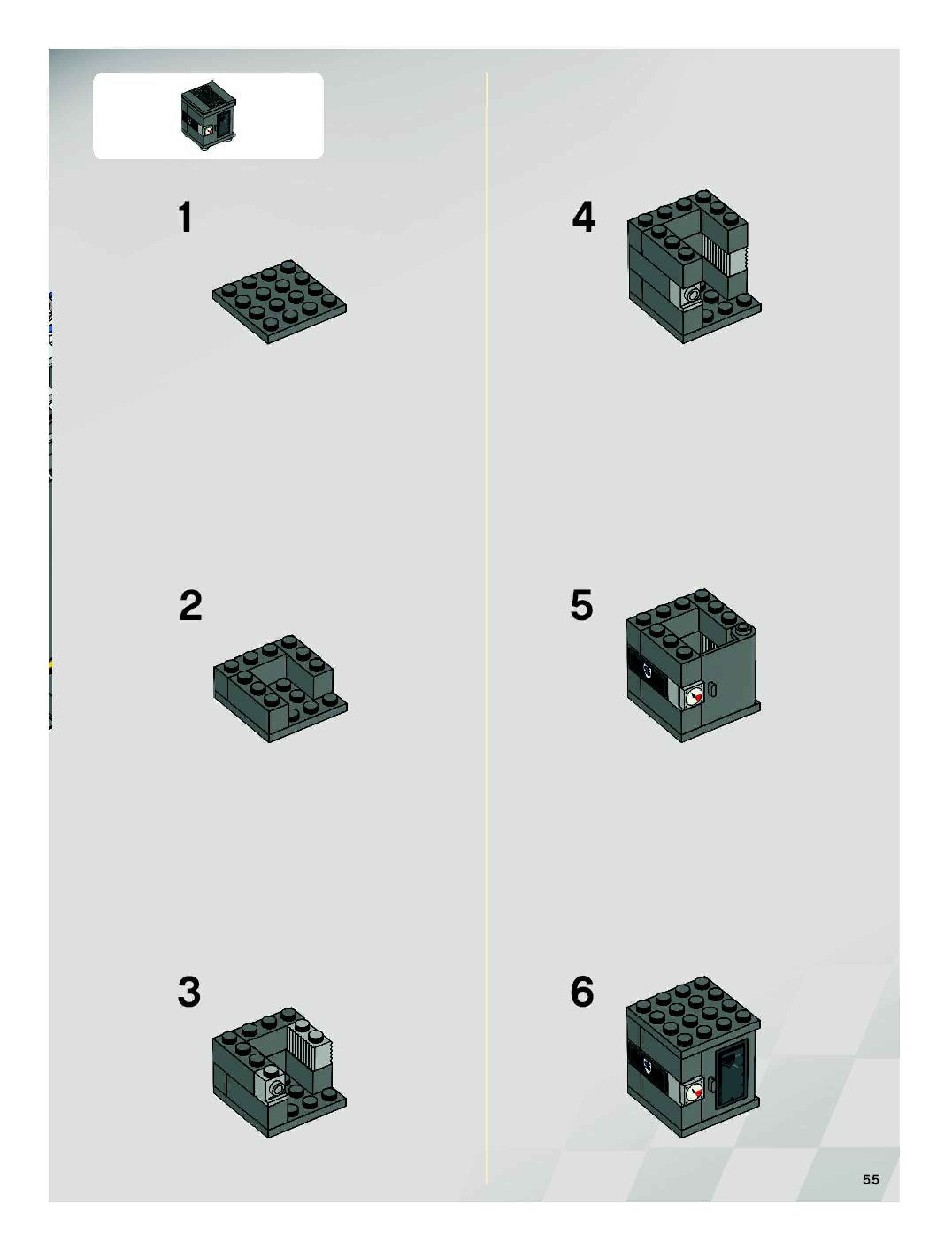 1

2

3

4

5

6

55