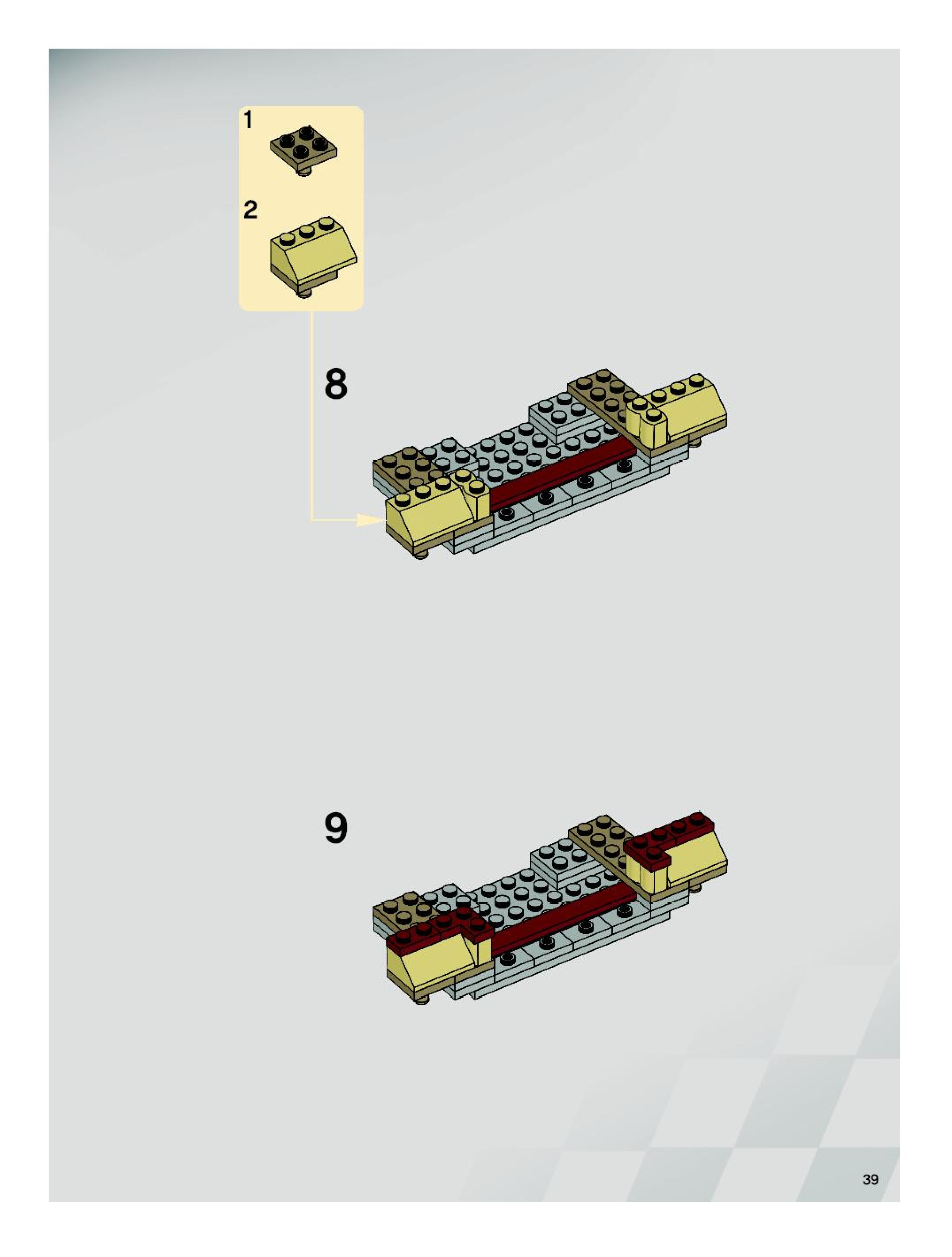 1

2

8

9

39