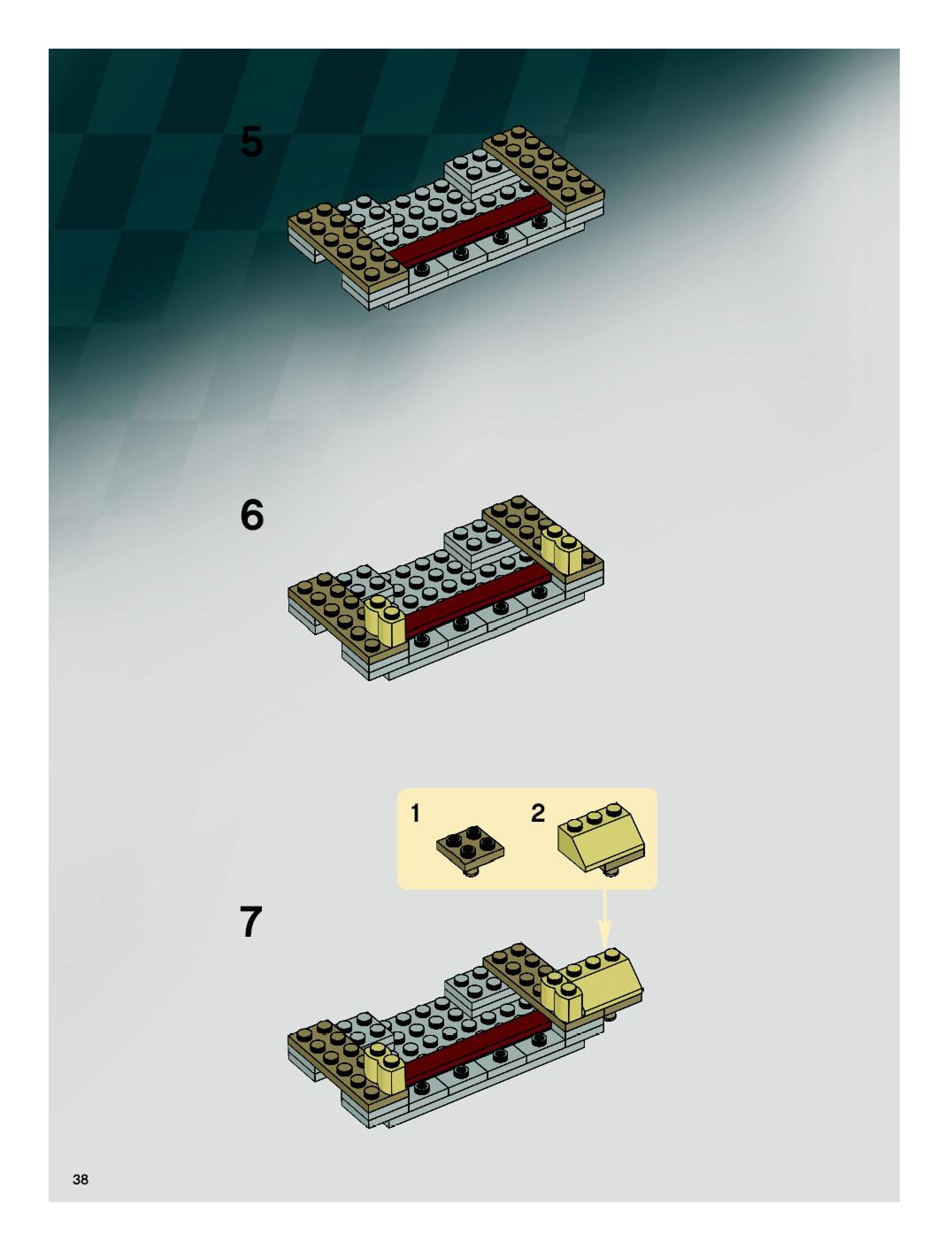 5

6

1

2

7

38