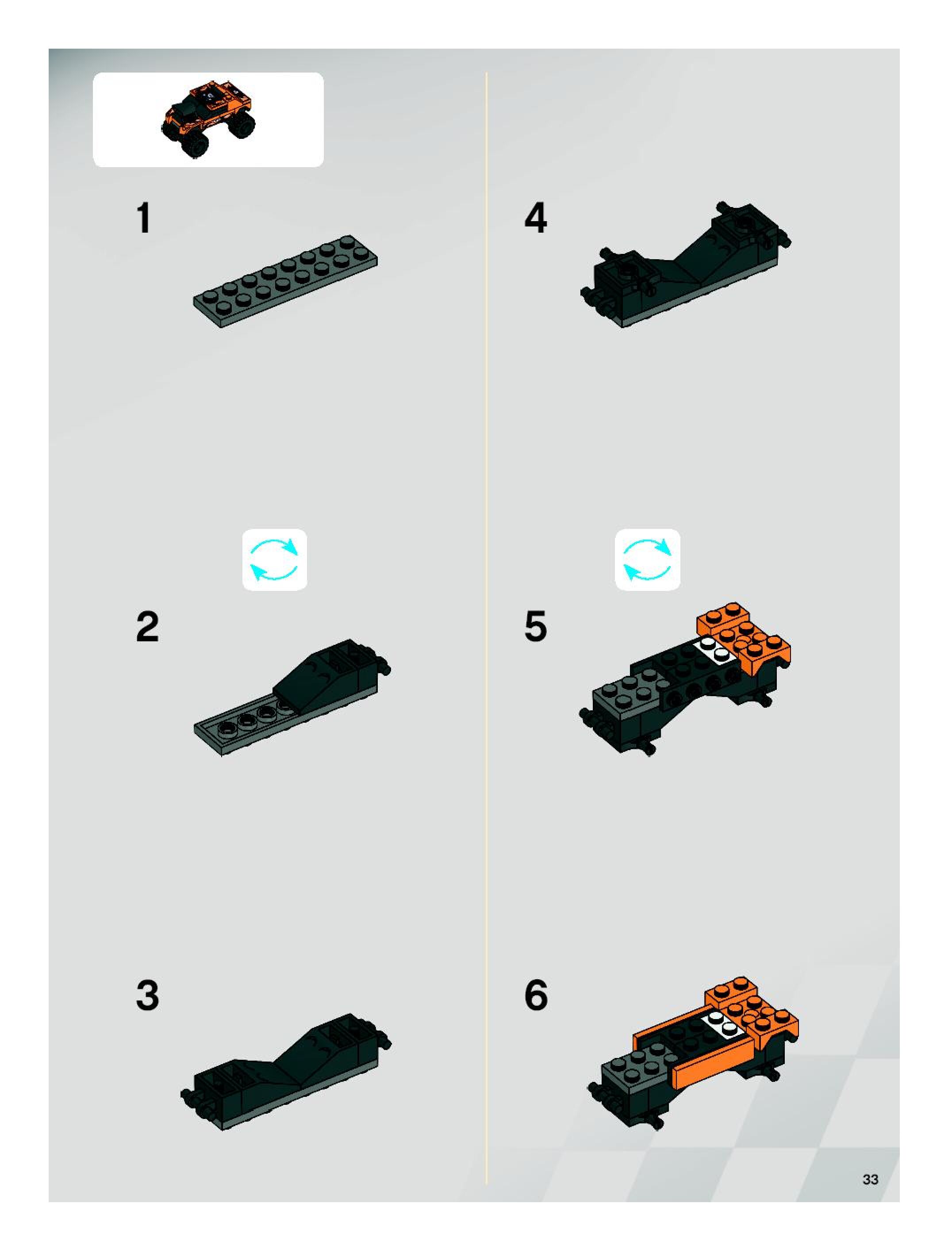 1

2

3

4

5

6

33