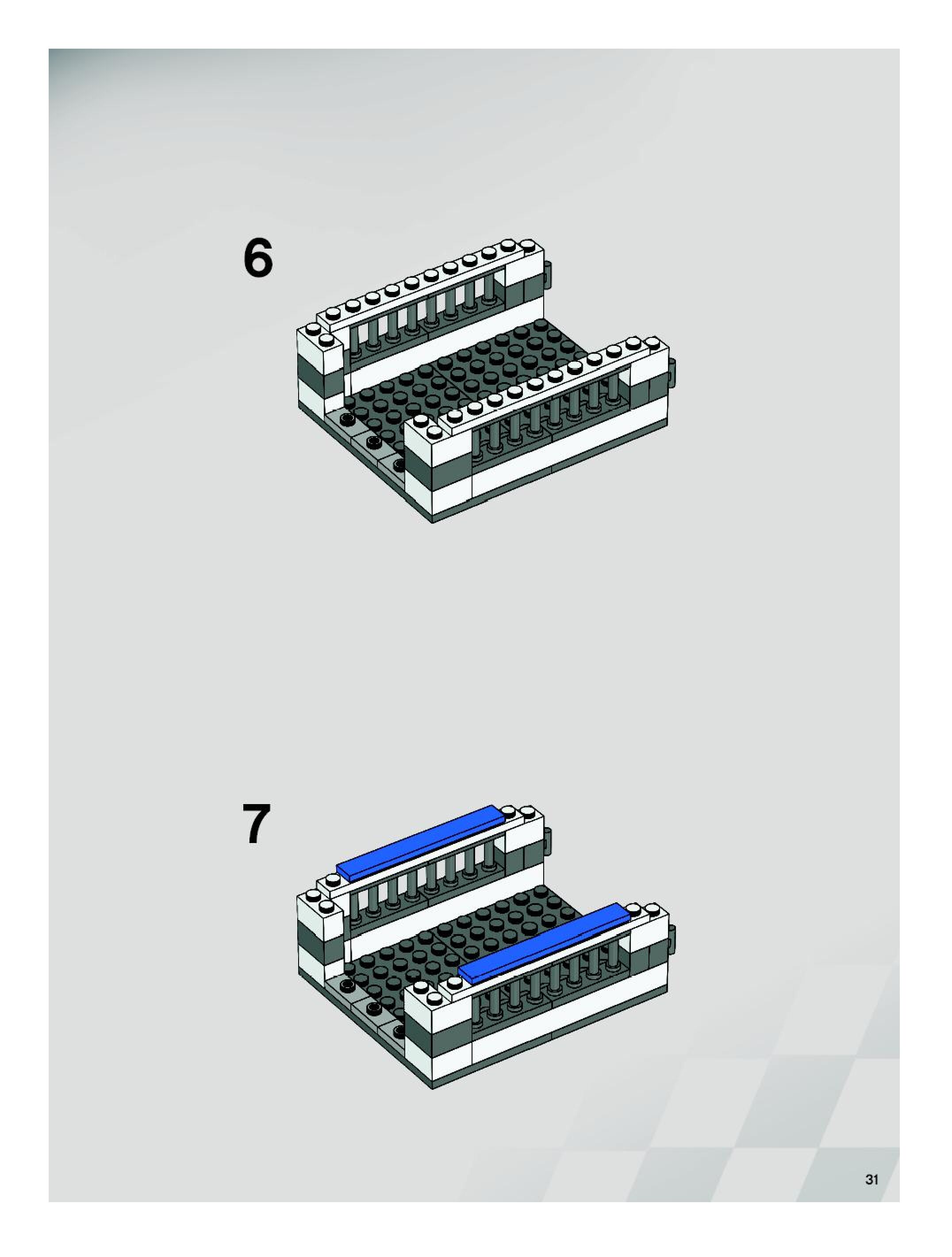 6

7

31