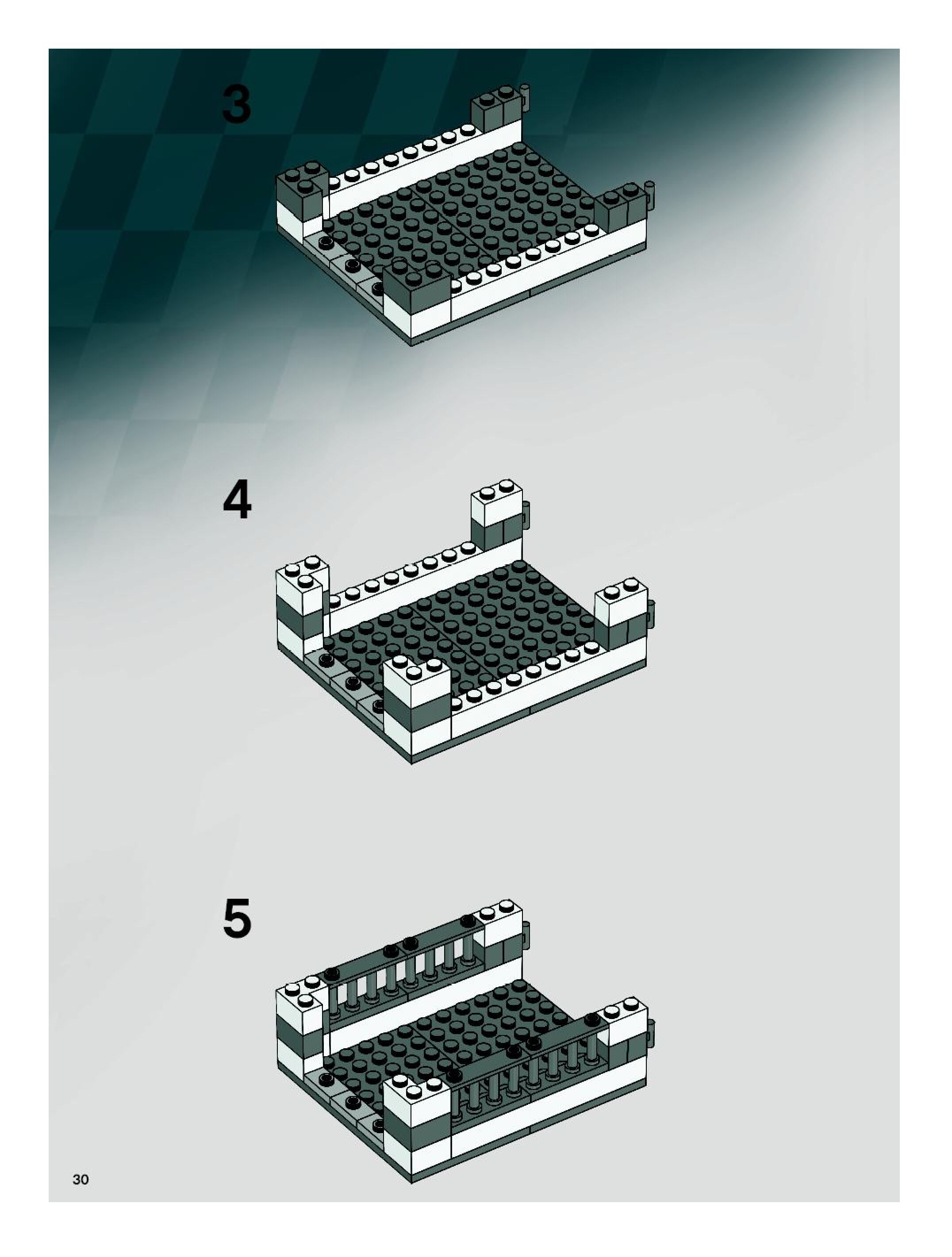 3

4

5

30