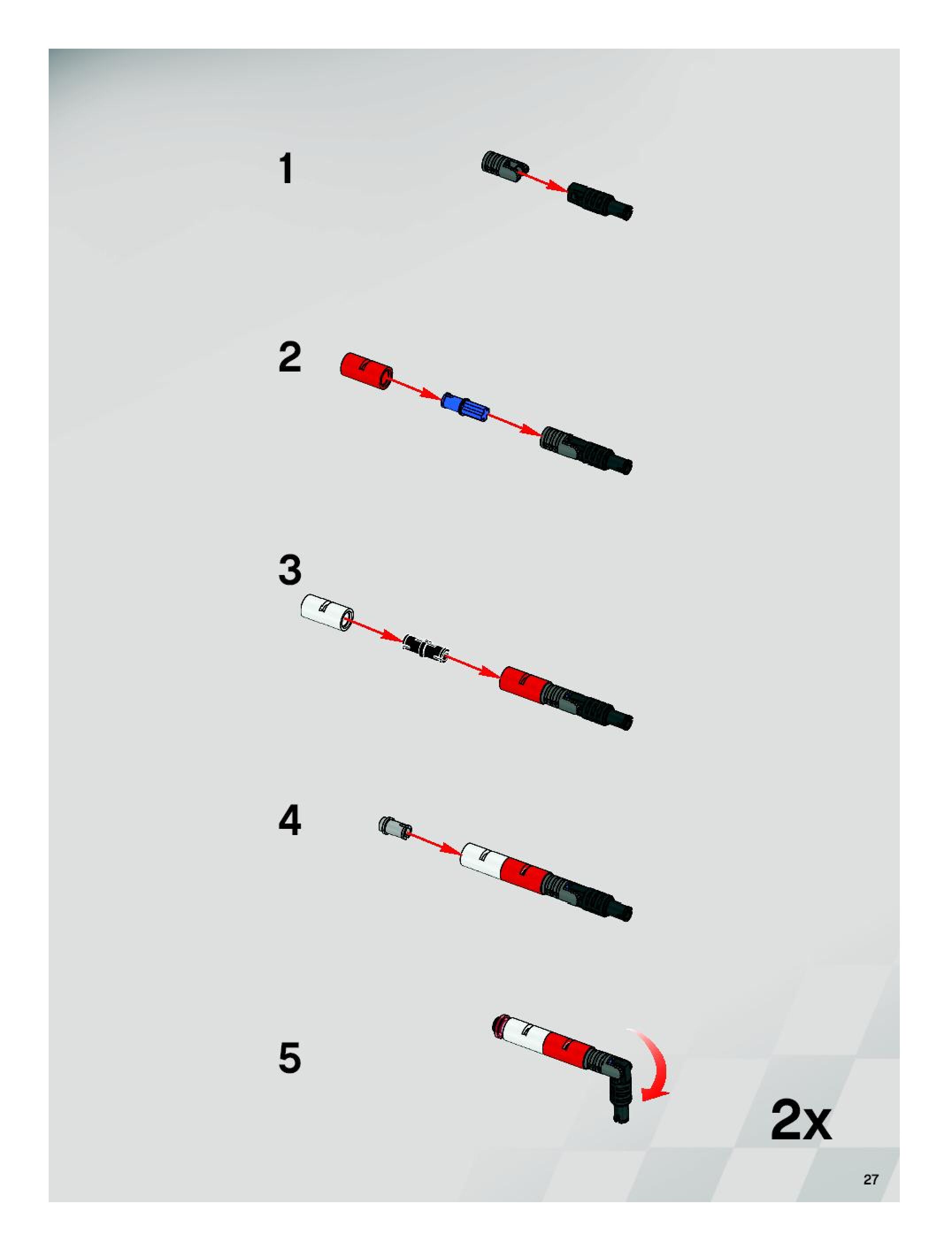 1

2

3

4

5

2x

27