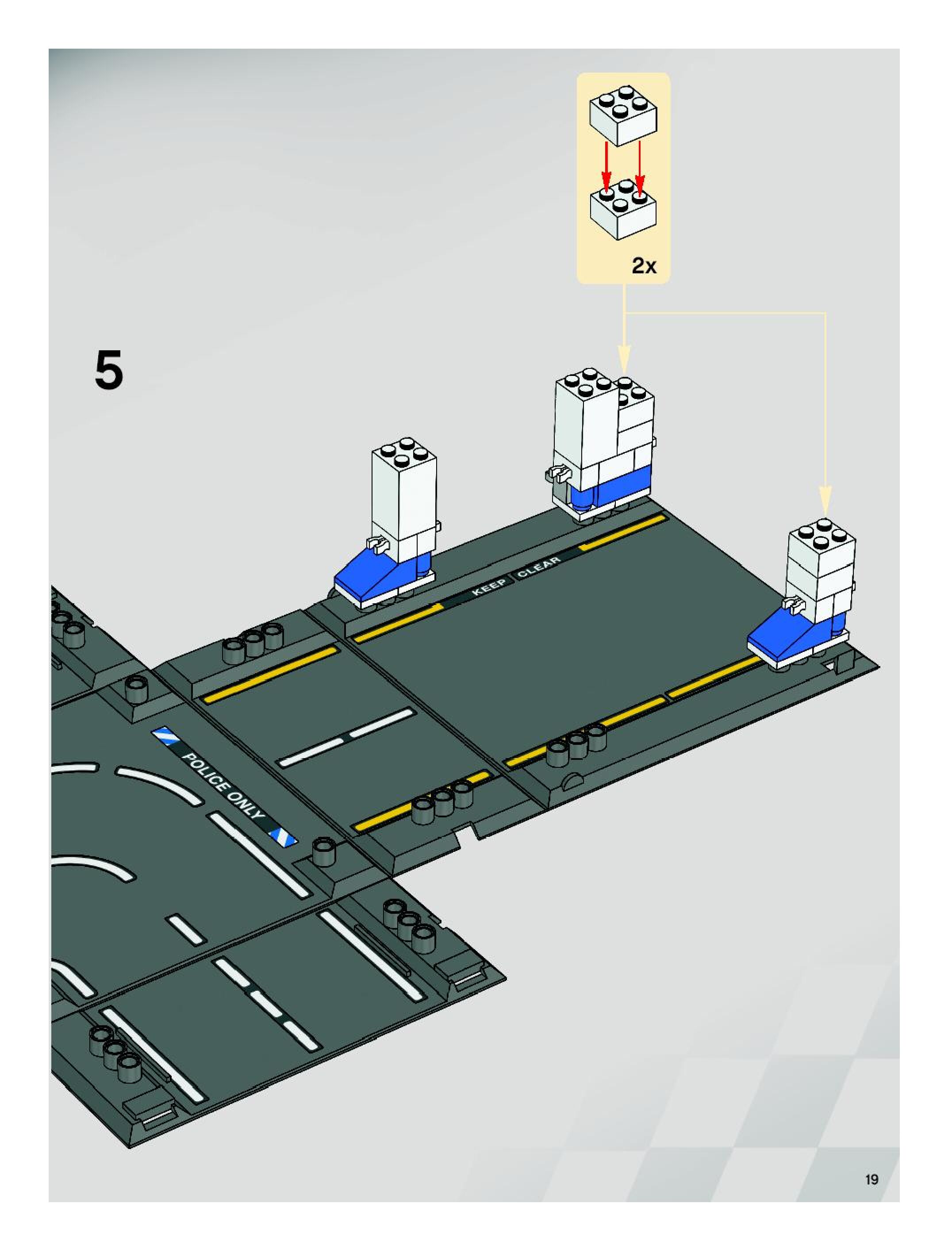 2x

5

KEEP CLEAR

POLICE ONLY

19