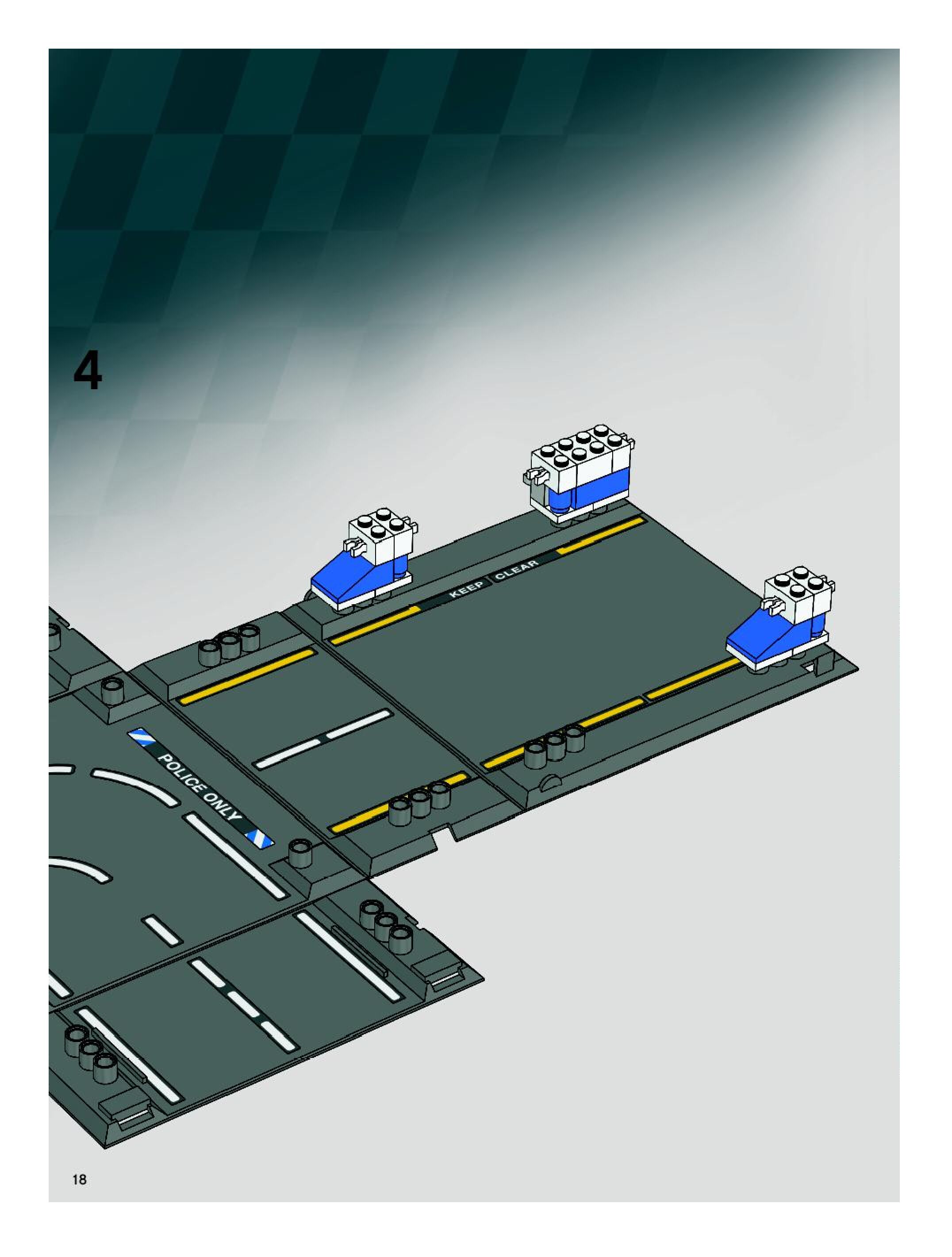 4

KEEP CLEAR

POLICE ONLY

18