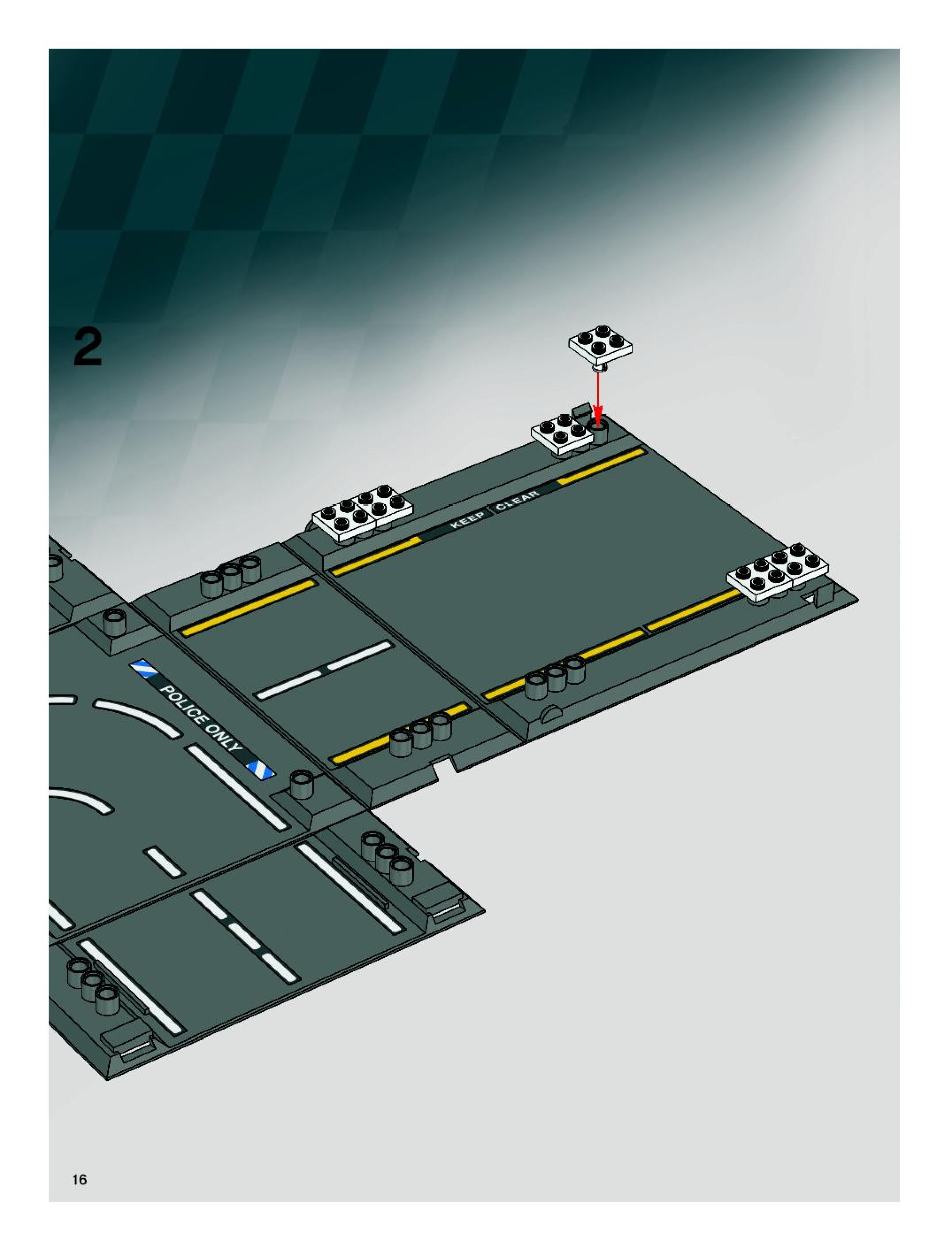 2

KEEP CLEAR

POLICE ONLY

16