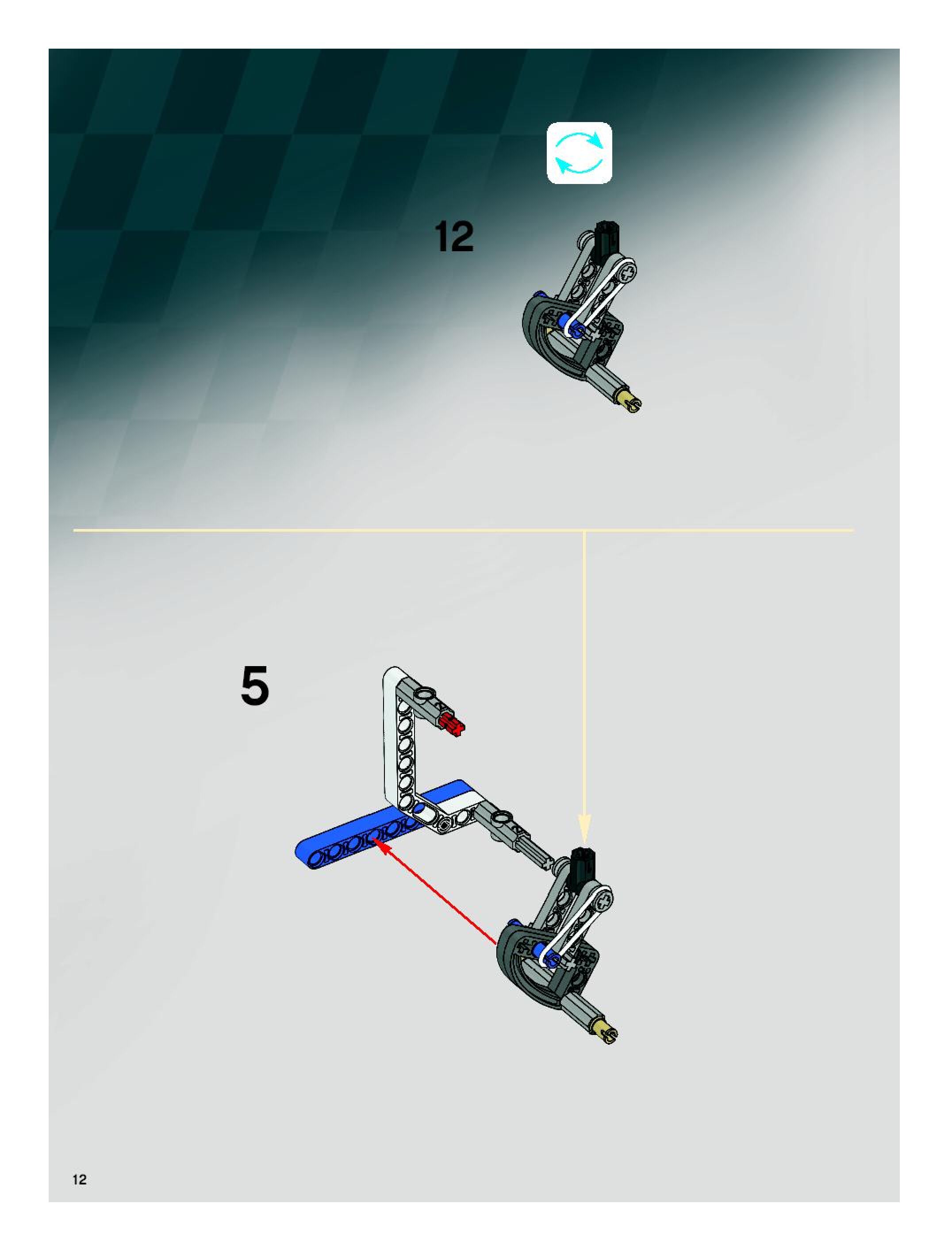 12

5

12