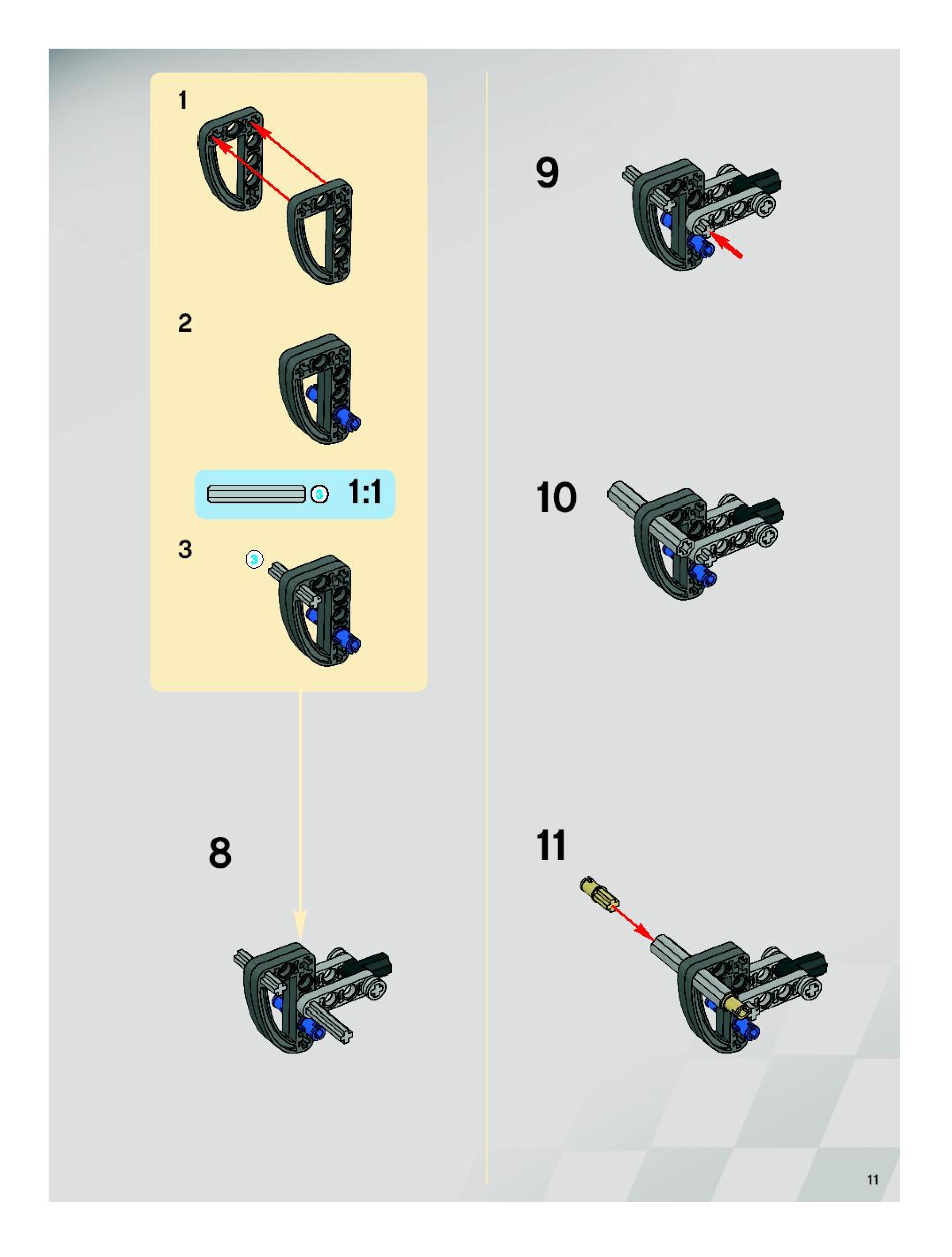 1

2

3 1:1

3

3

8

9

10

11

11