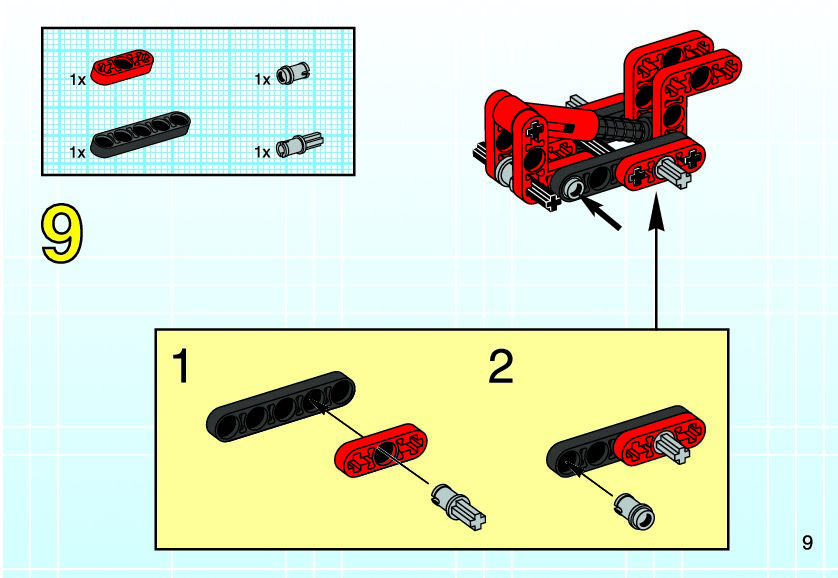 1x

1x

1x

1x

9

1

2

9