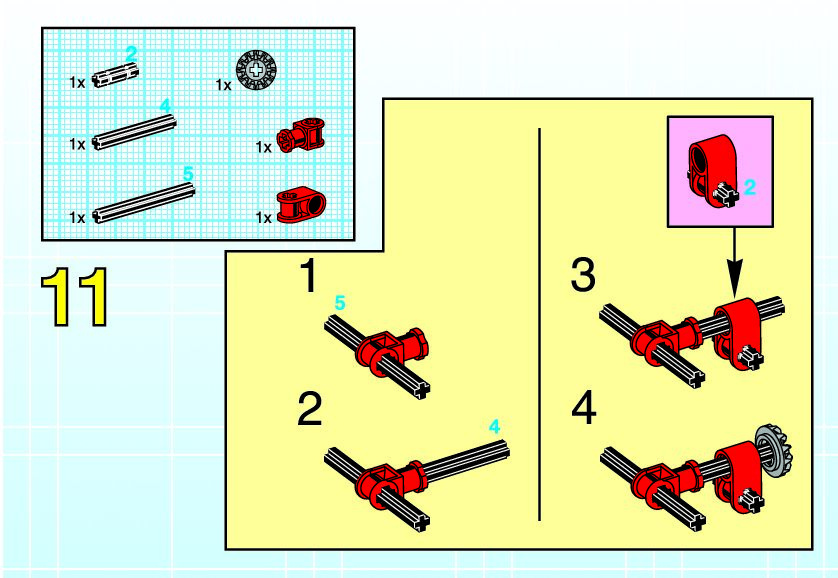 2
1x
1x
4
1x
1x
5
1x
1x

11

1
5

2
4

2

3

4