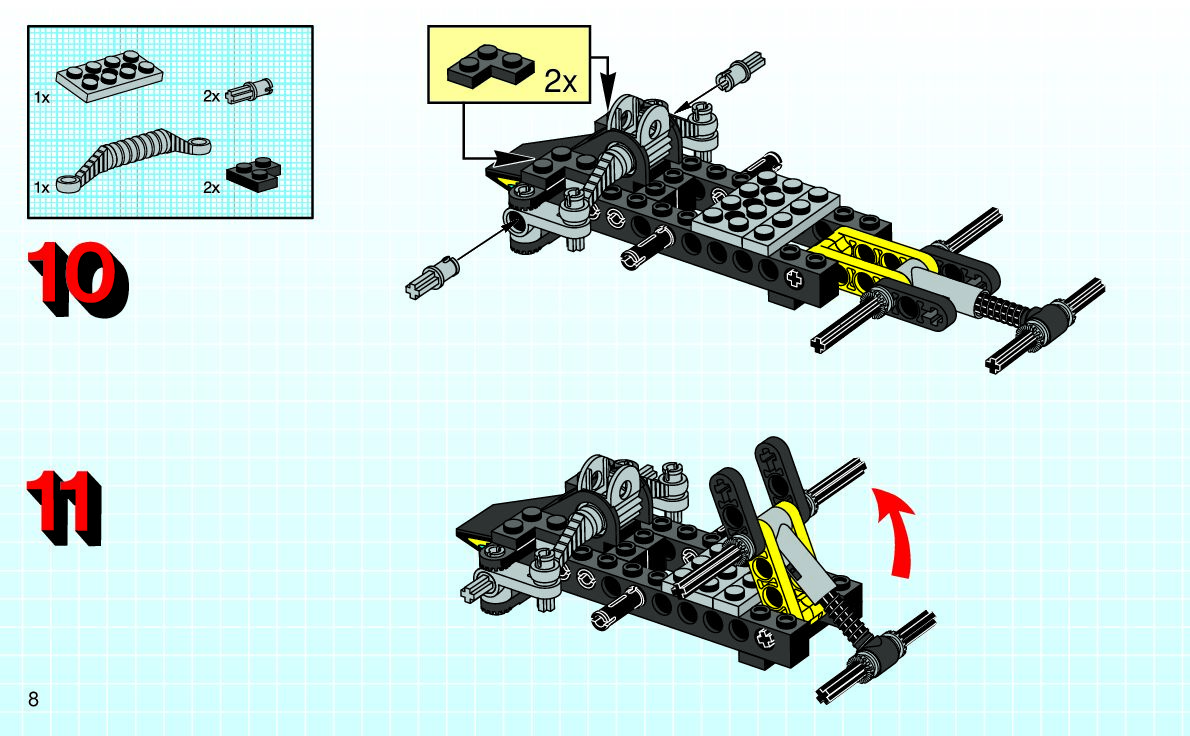 1x
2x
1x
2x
2x
10
11
8