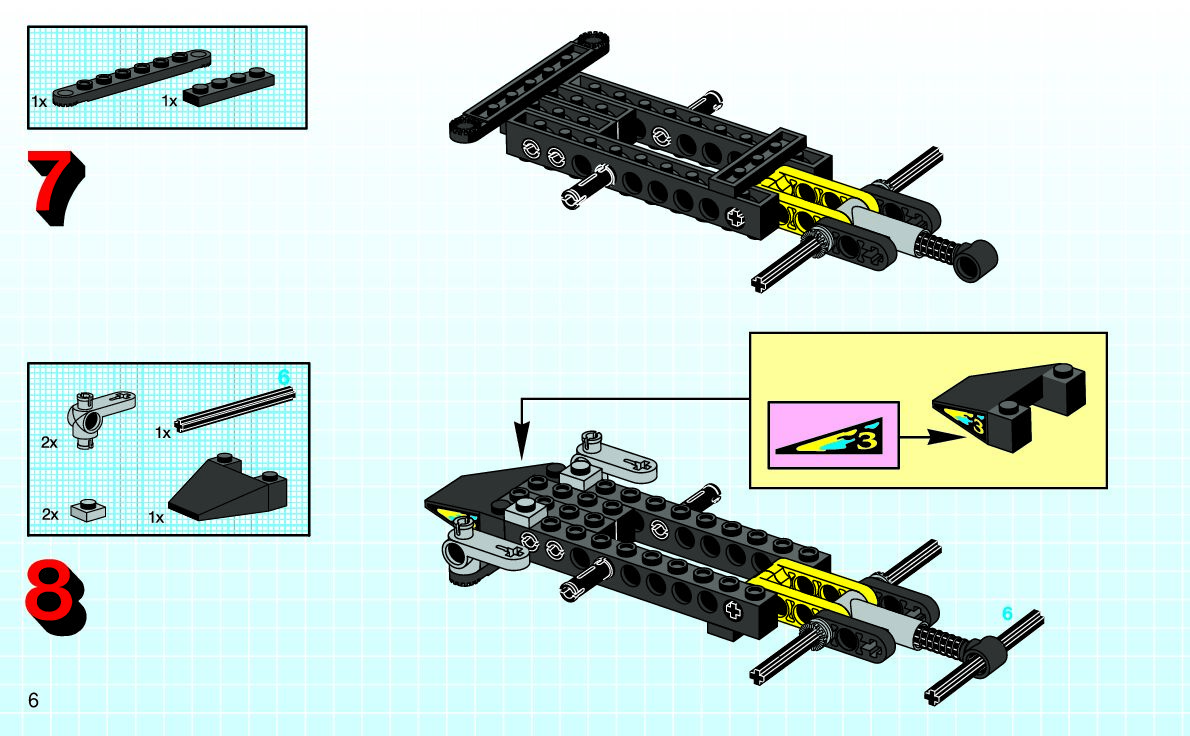 1x
1x

7

6
2x
1x
2x
1x

8

3
3

6

6