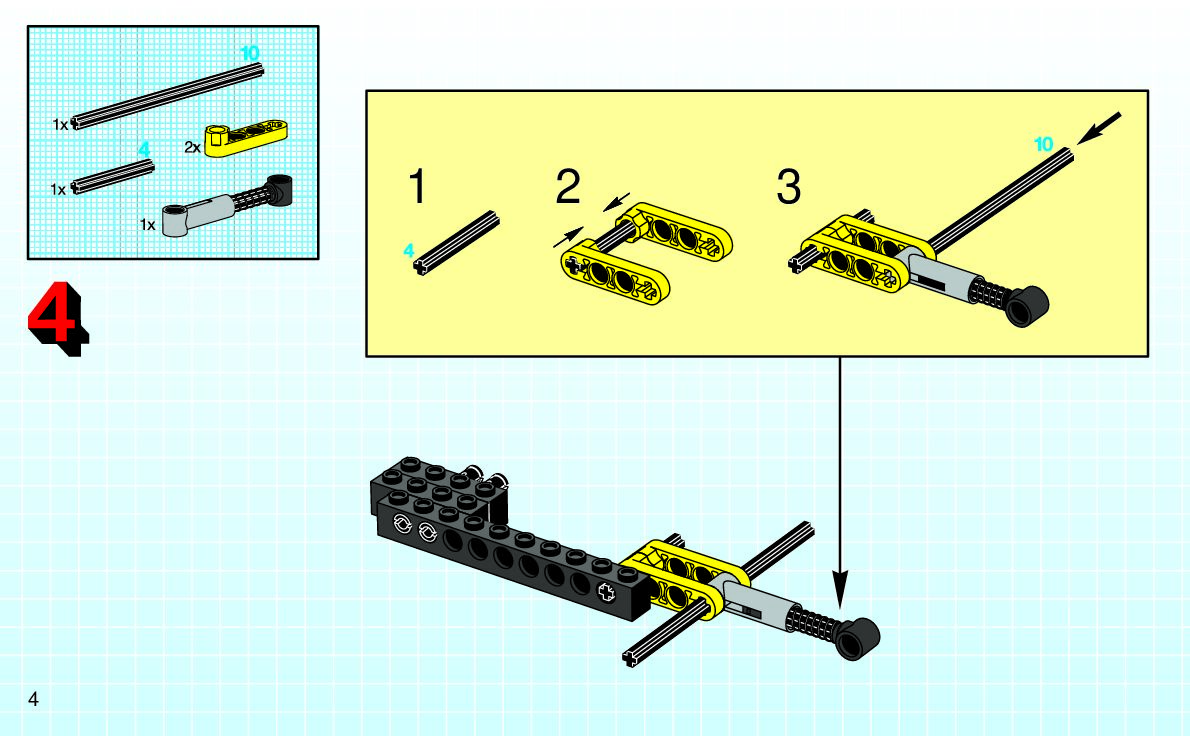 10
1x
2x
4
1x
1x

4

1
4
2
3
10

4