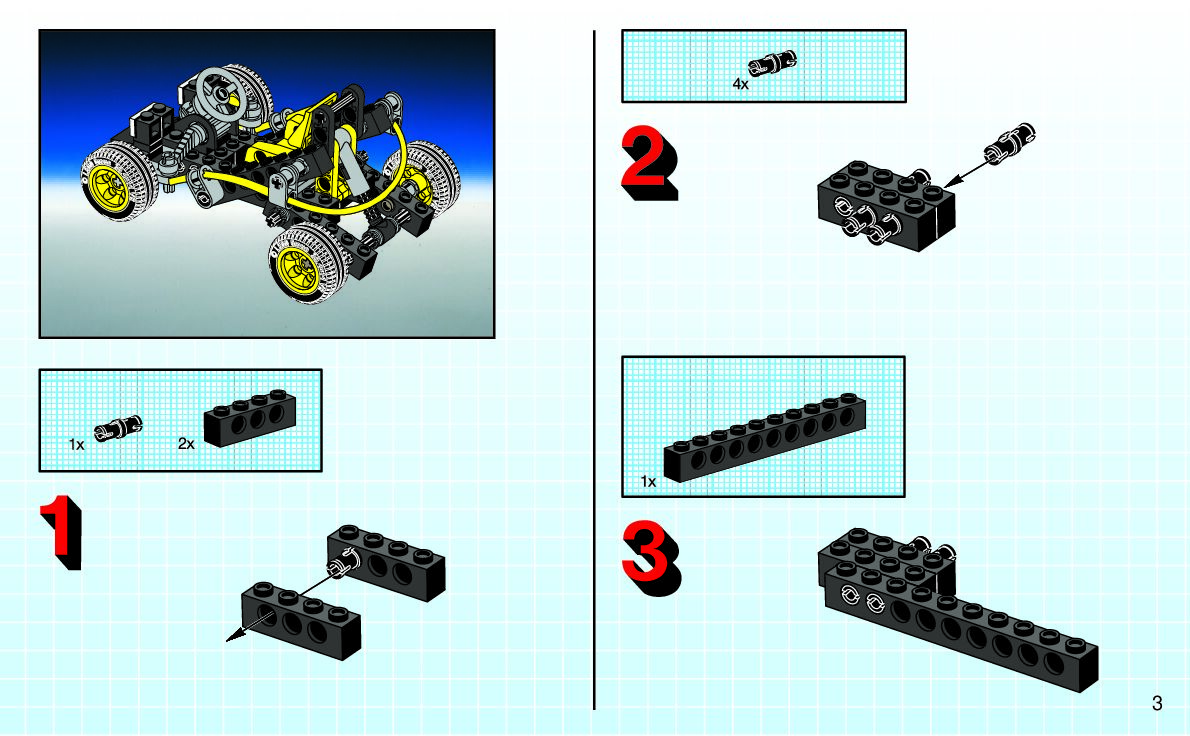 1x 2x

1

4x

2

1x

3

3