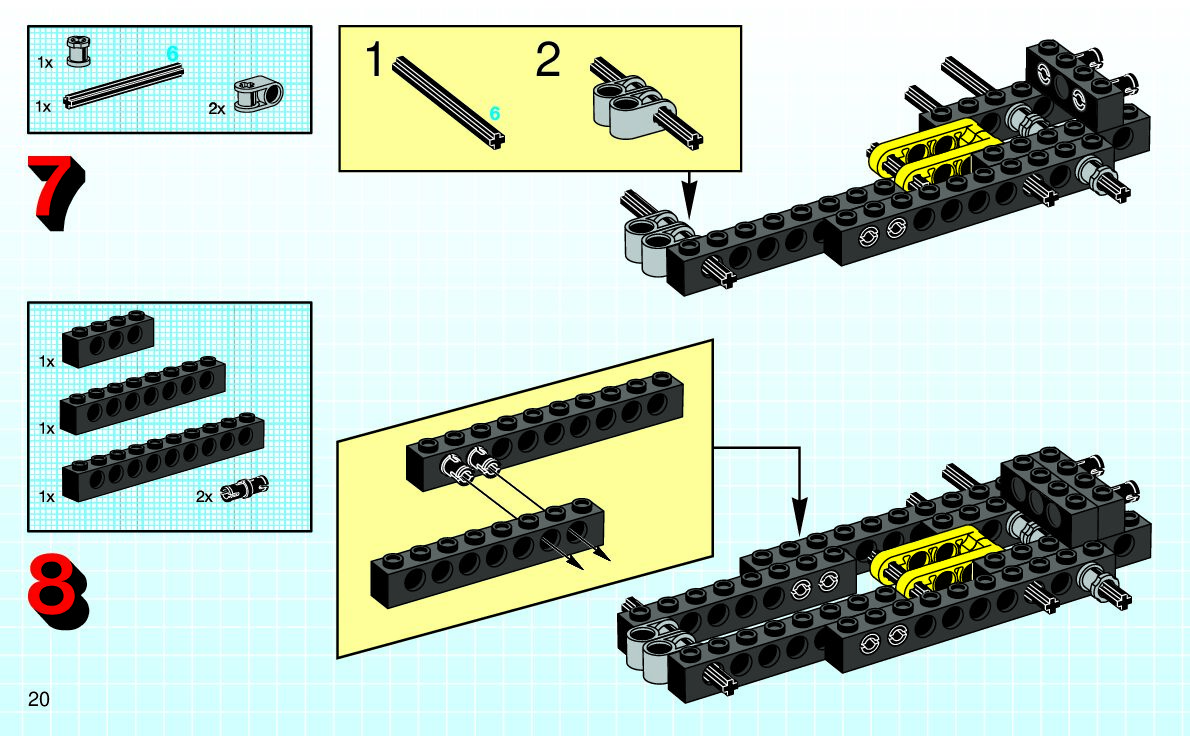 1x
6
1x
2x

7

1
6
2

1x
1x
1x
2x

8

20