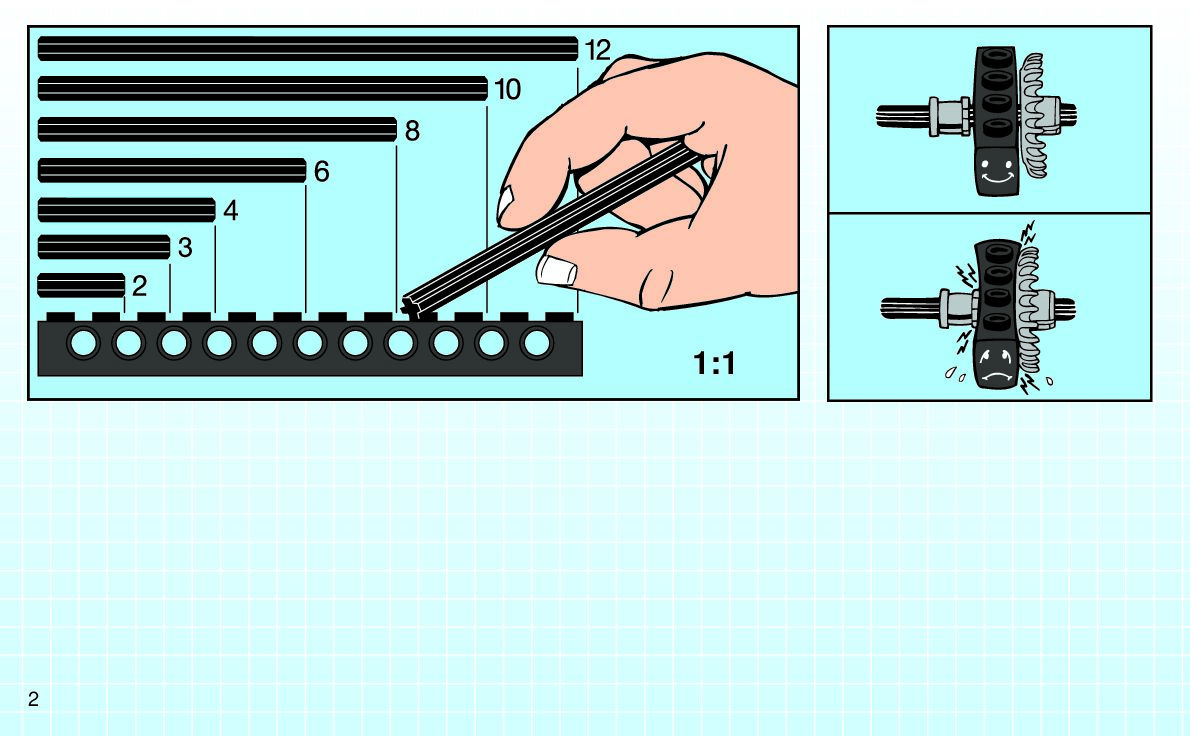 12
10
8
6
4
3
2
1:1

2