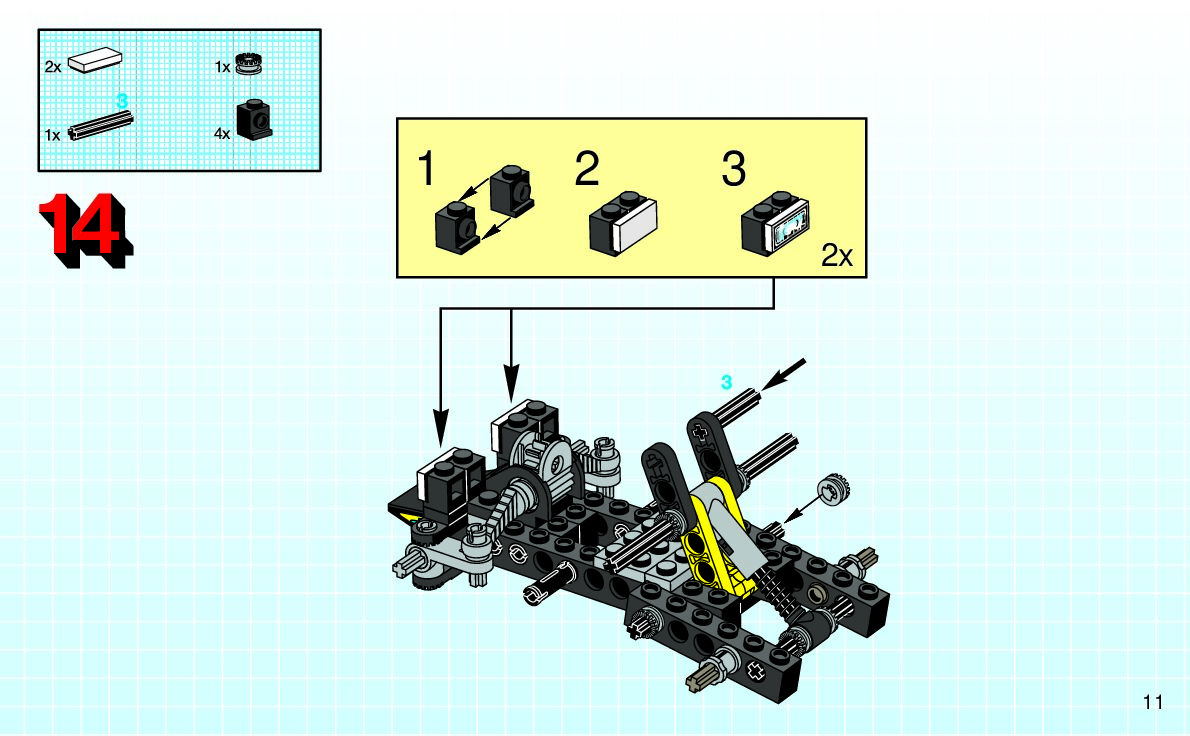 2x
1x
3
1x
4x

14

1
2
3
2x

3

11