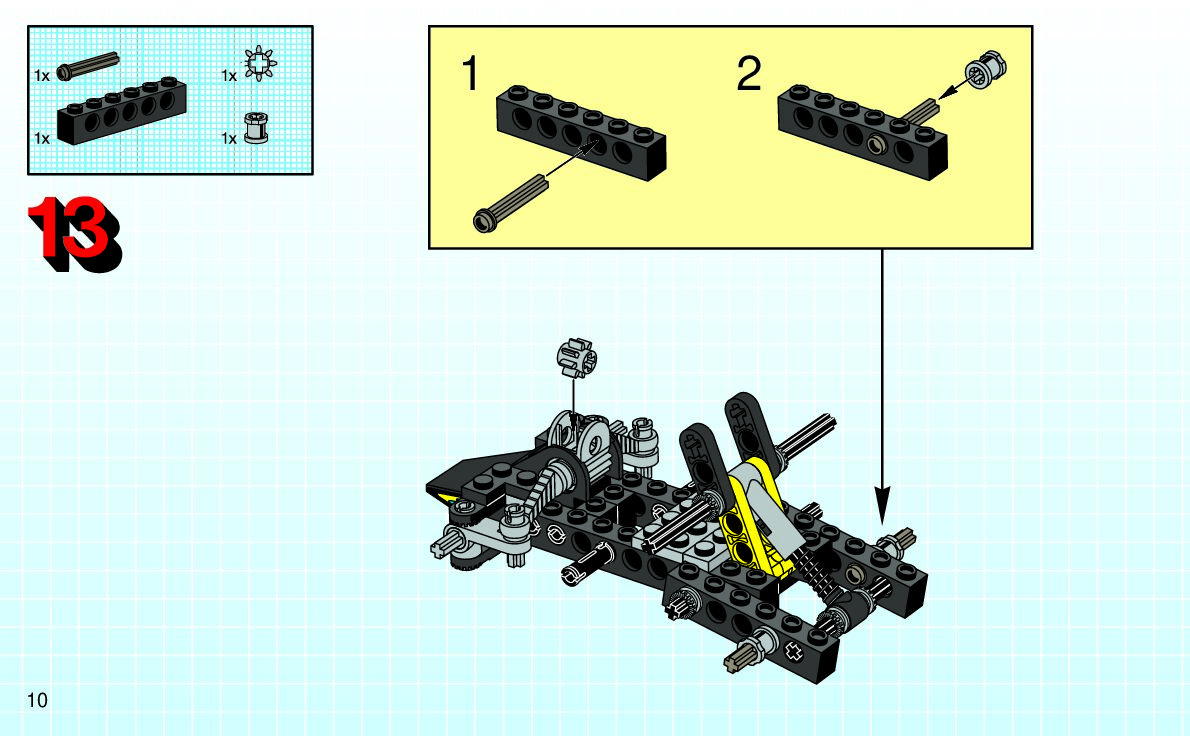 1x
1x
1x
1x

13

1

2

10