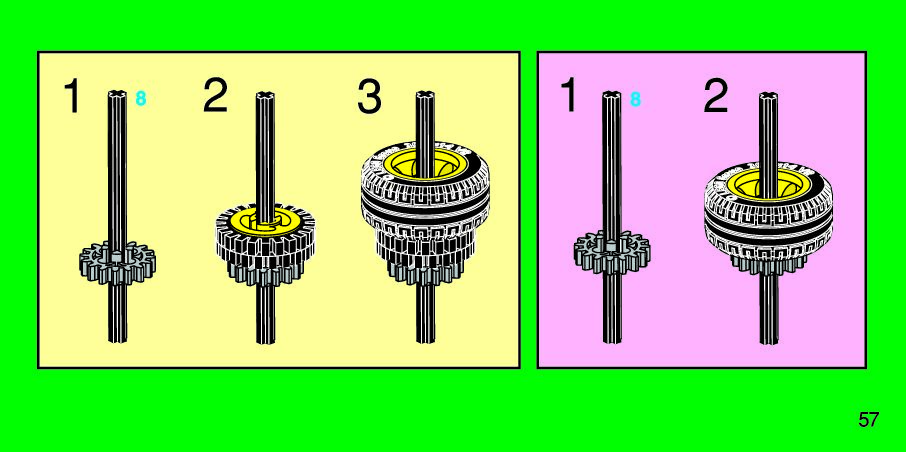 1 8 2 3

1 8 2

57