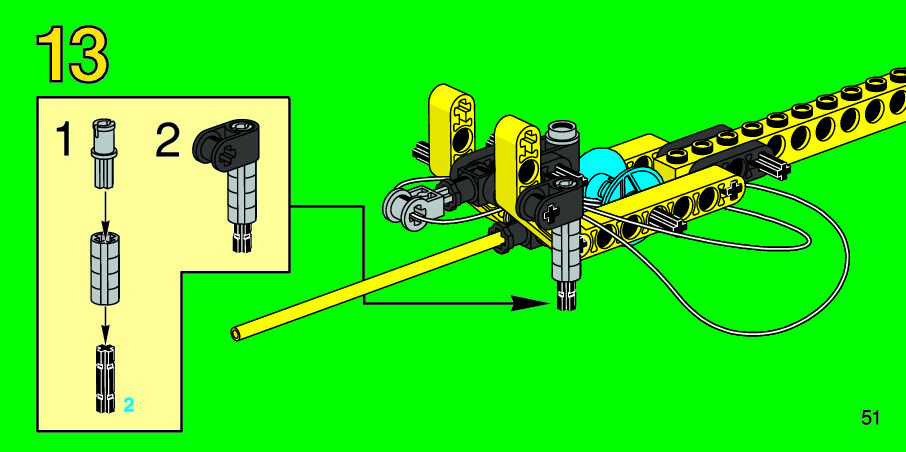 13

1

2

2

51