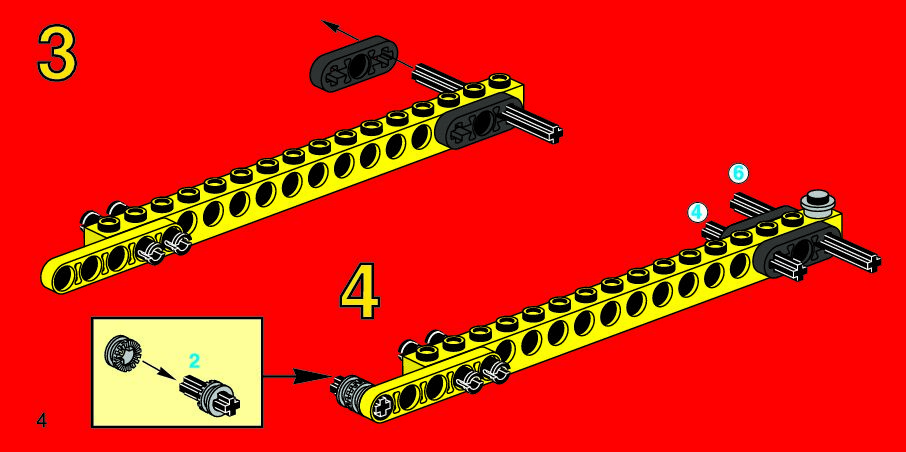 3

6

4

4

2

4