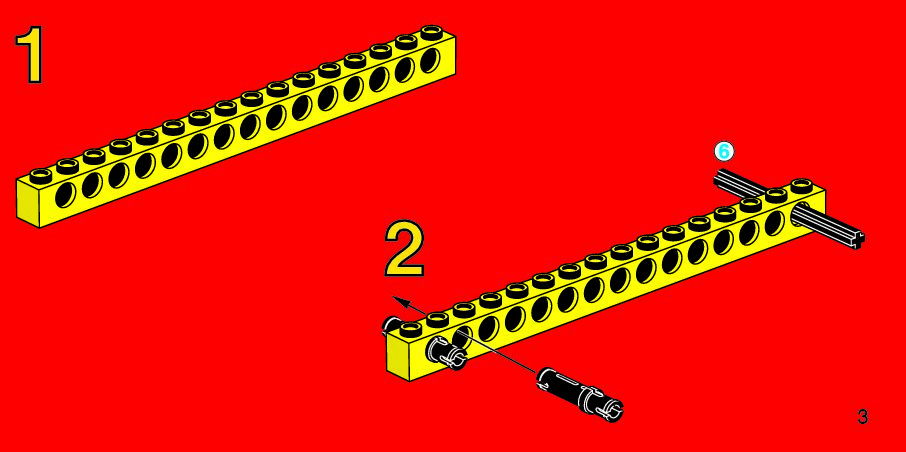 1

6

2

3