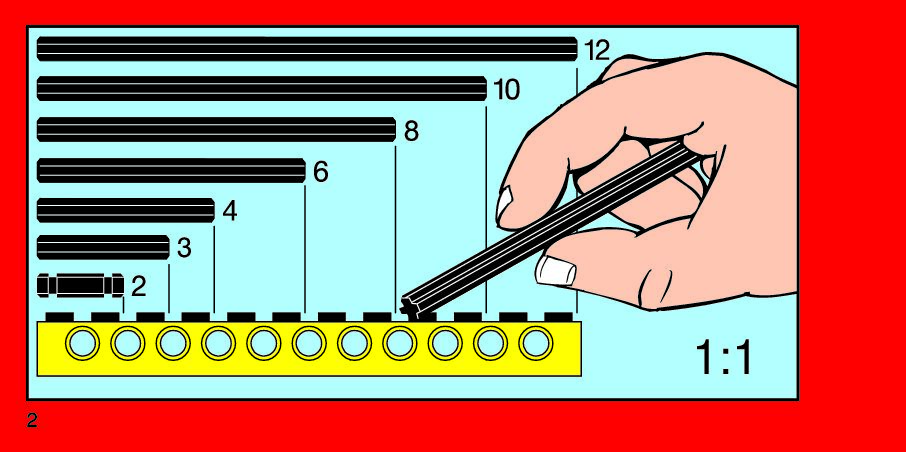 12
10
8
6
4
3
2
1:1
2