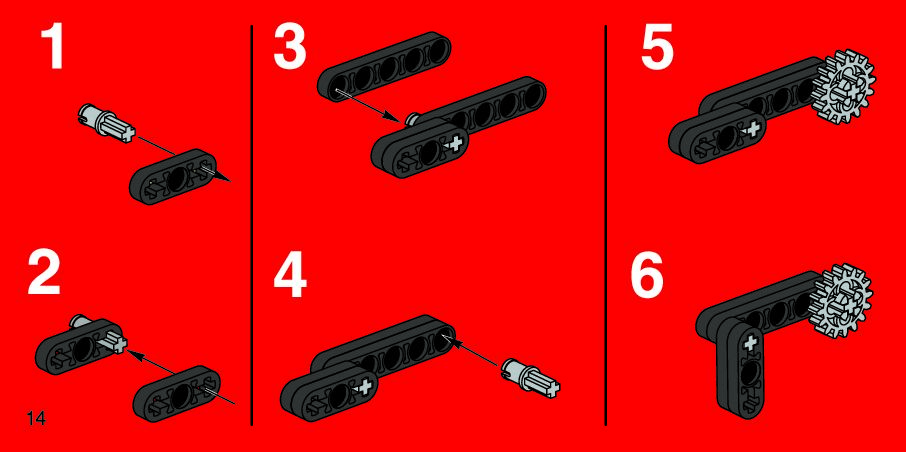 1

2

14

3

4

5

6