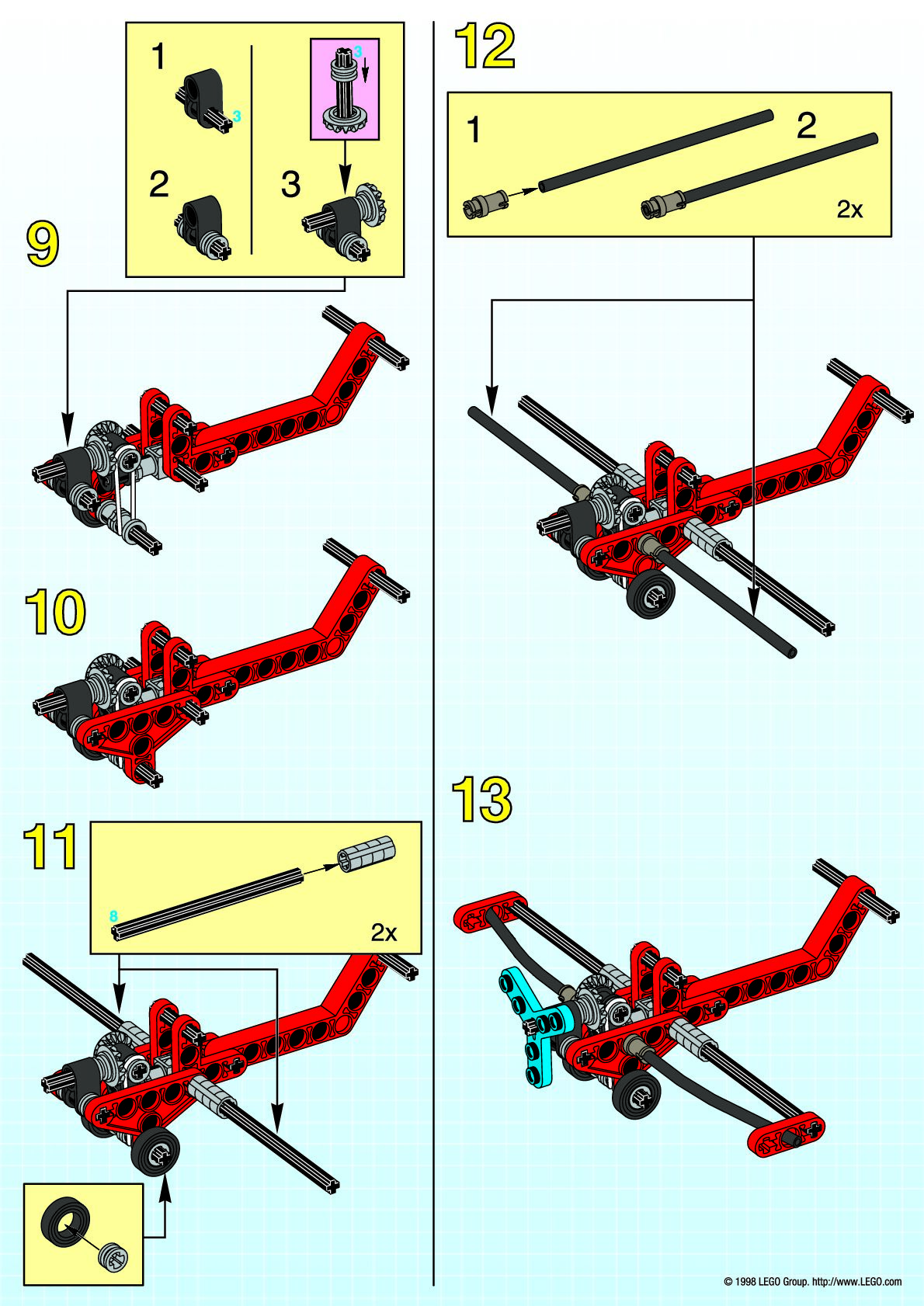 1
3
3
2
3
9
10
11
8
2x
12
1
2
2x
13
© 1998 LEGO Group. http://www.LEGO.com