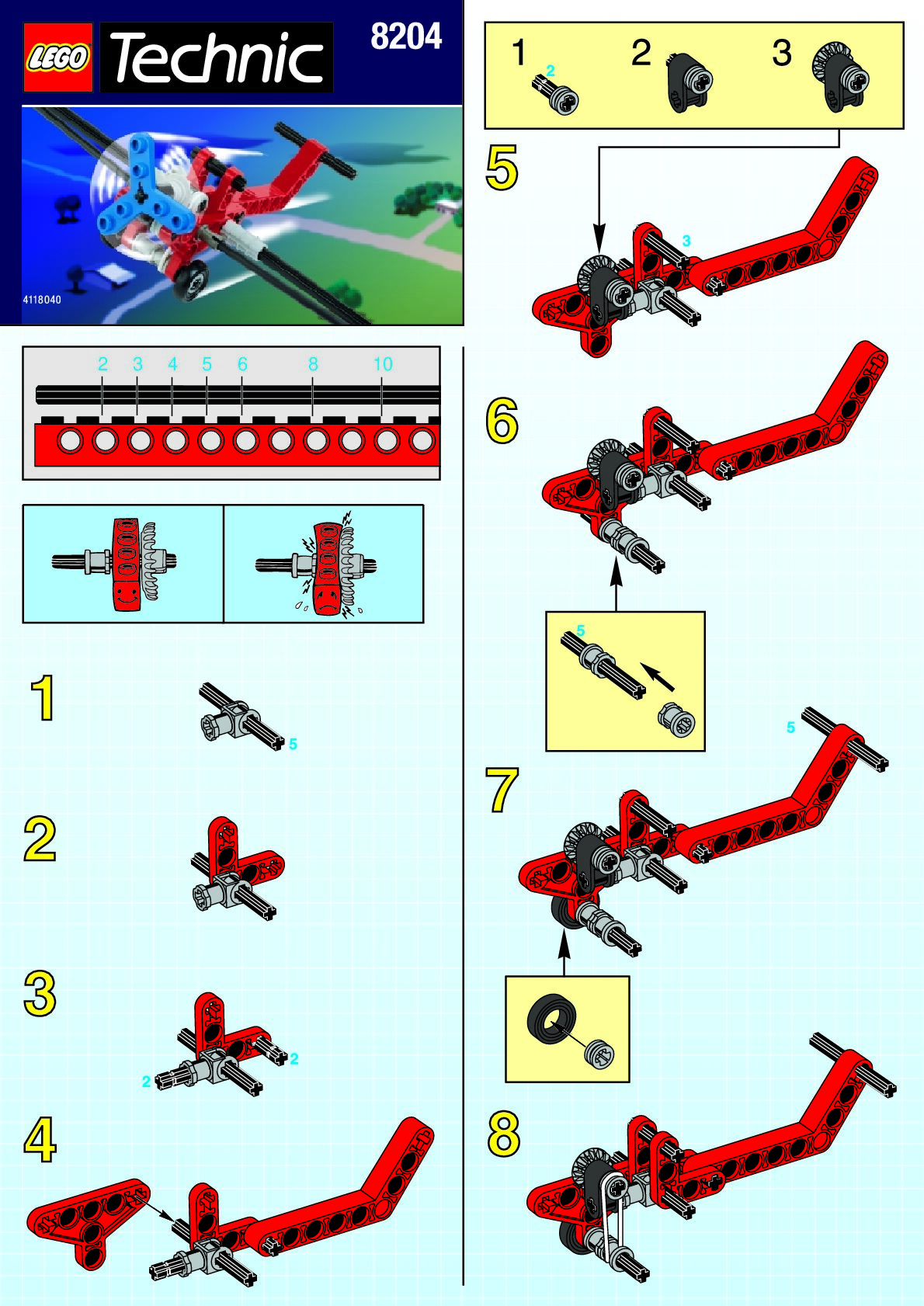 LEGO Technic 8204

4118040

2 3 4 5 6 8 10

1

5

2

3

2

2

4

1 2 3

2

5

3

6

5

7

5

8