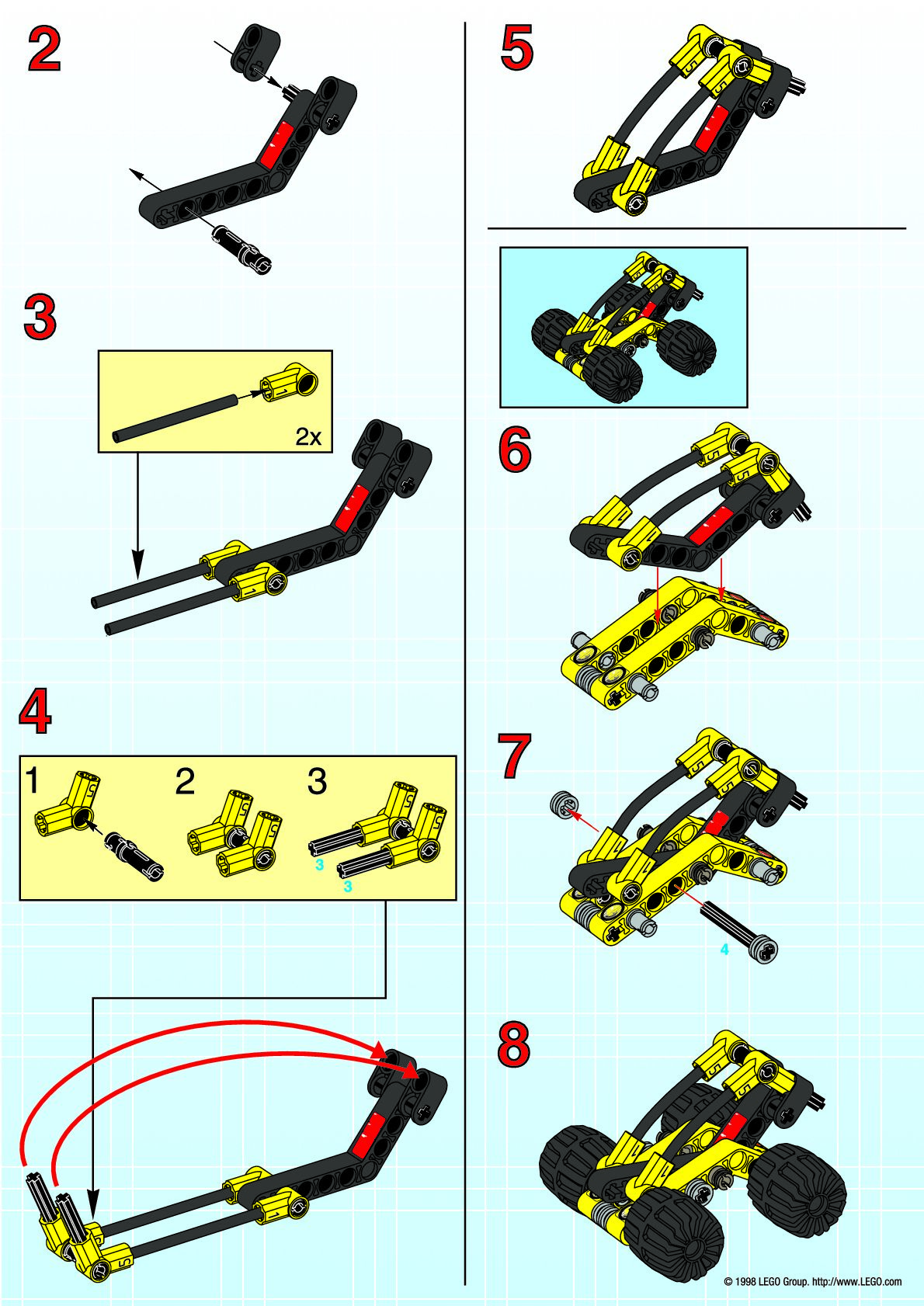 2

3

2x

4

1

2

3

3

3

5

6

7

4

8

© 1998 LEGO Group. http://www.LEGO.com