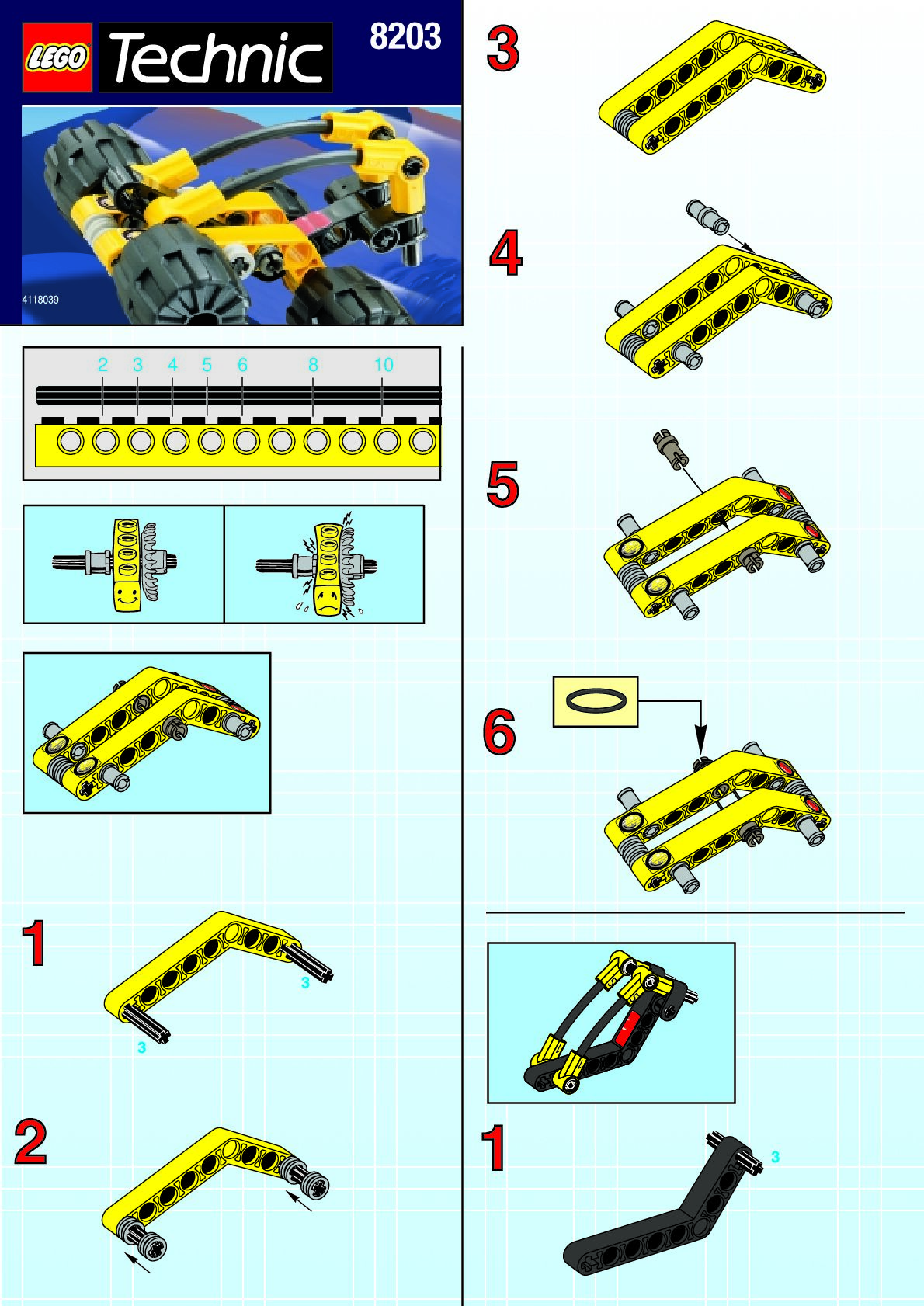 LEGO Technic 8203

4118039

2 3 4 5 6 8 10

1

3

3

2

3

4

5

6

1

3