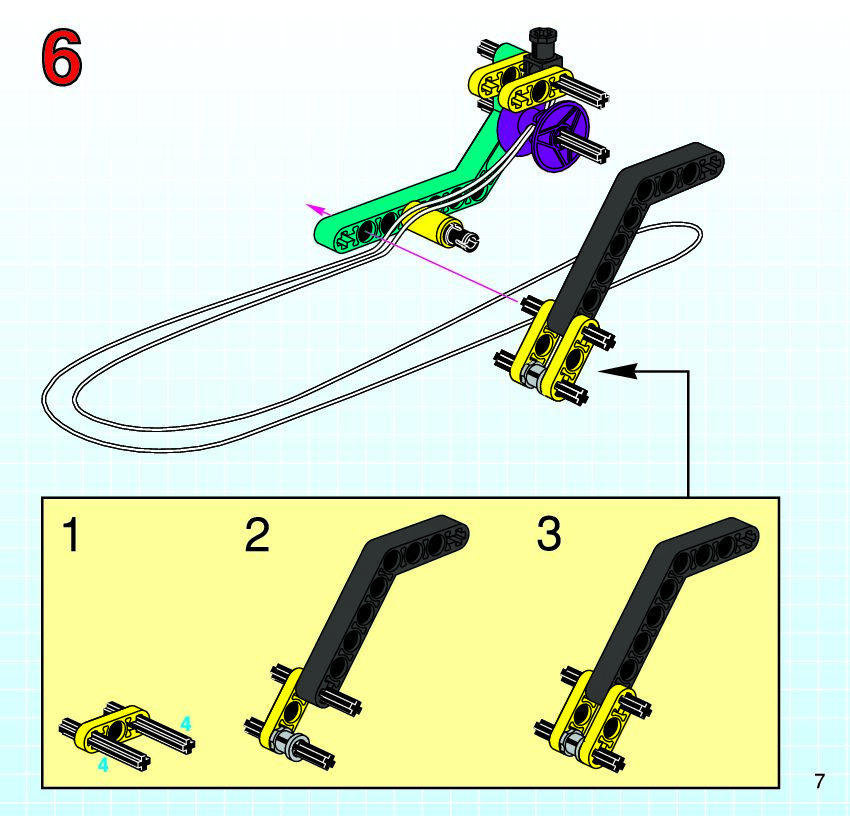 6

1

4

4

2

3

7