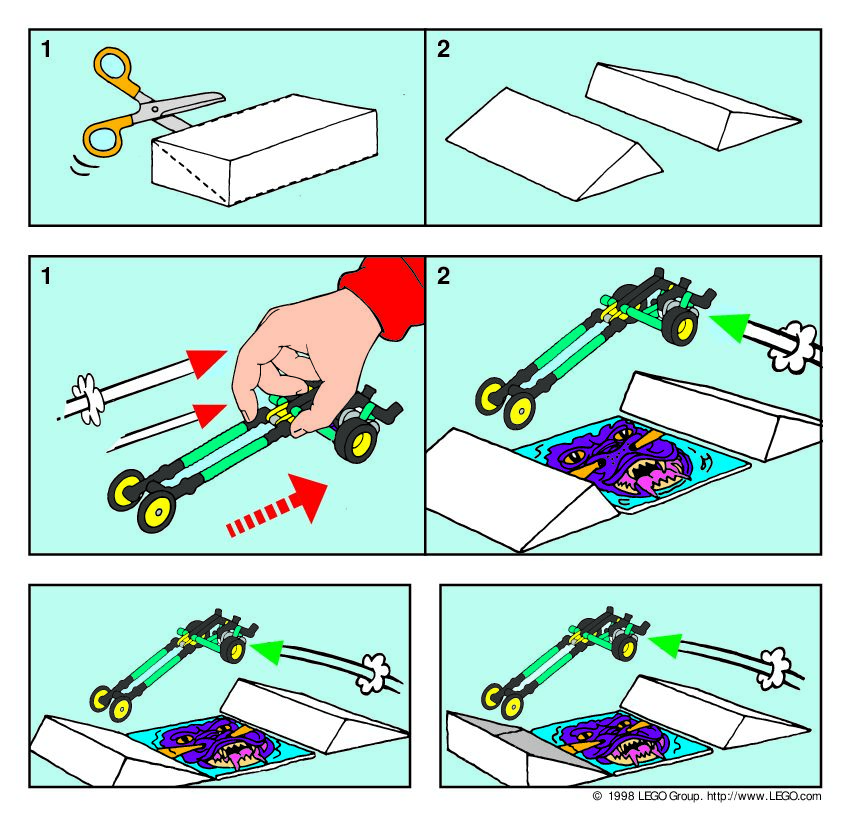 1

2

1

2

© 1998 LEGO Group. http://www.LEGO.com