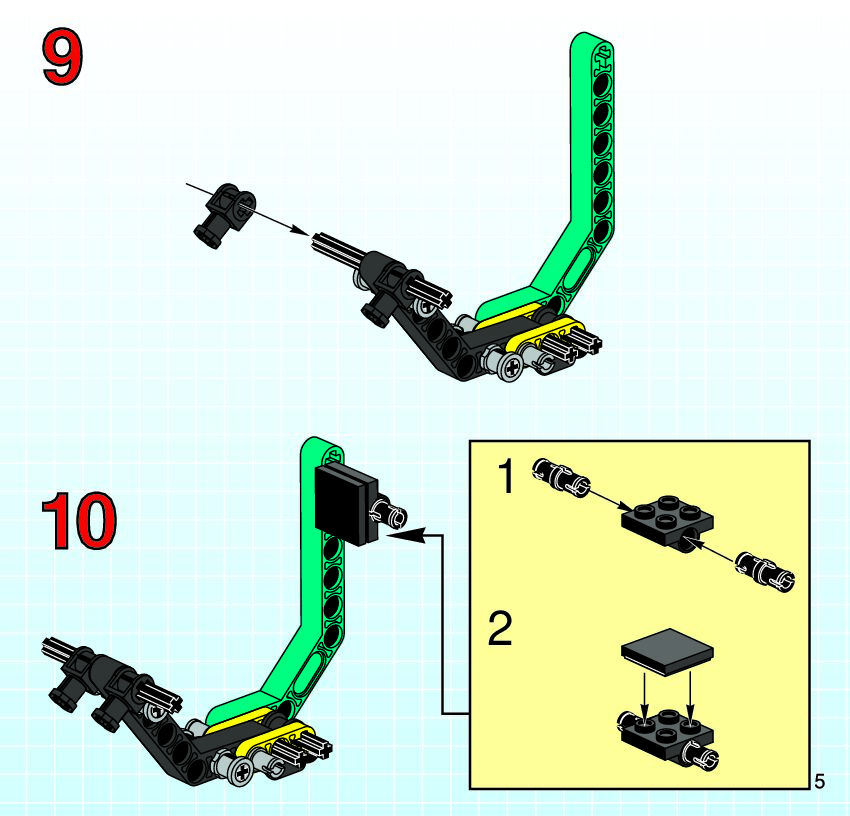 9

10

1

2

5