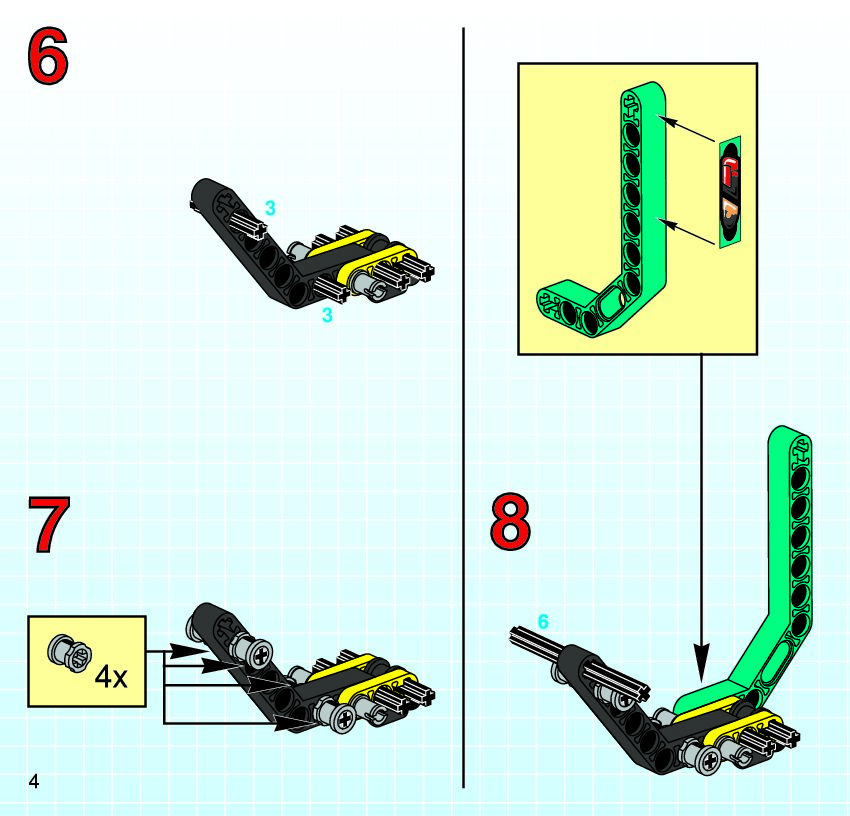 6

3

3

7

4x

4

8

6