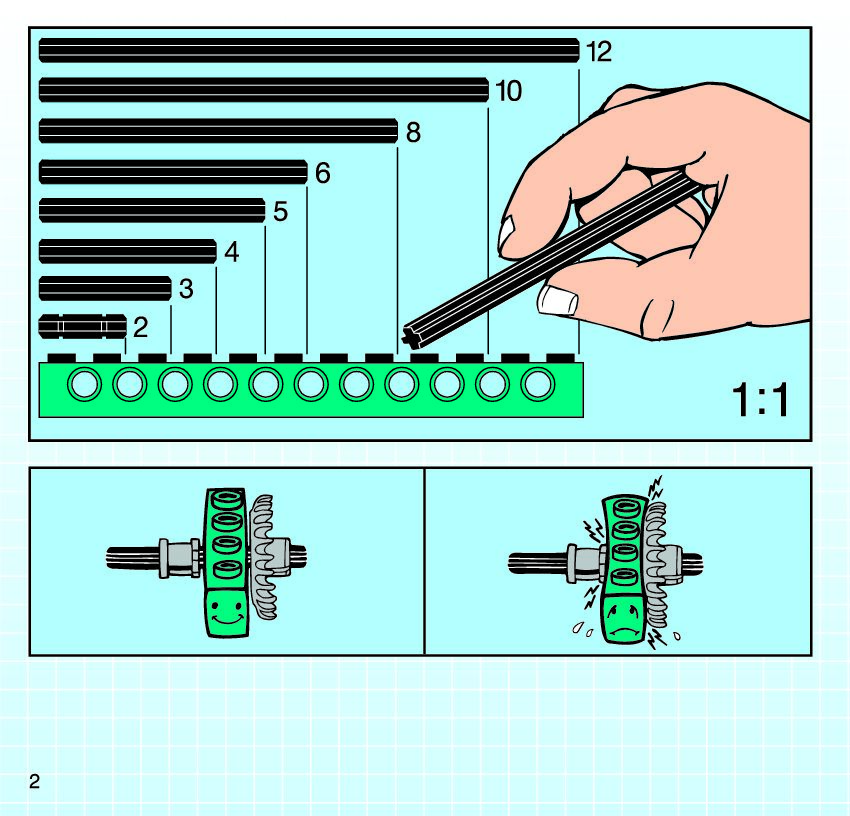 12
10
8
6
5
4
3
2
1:1

2