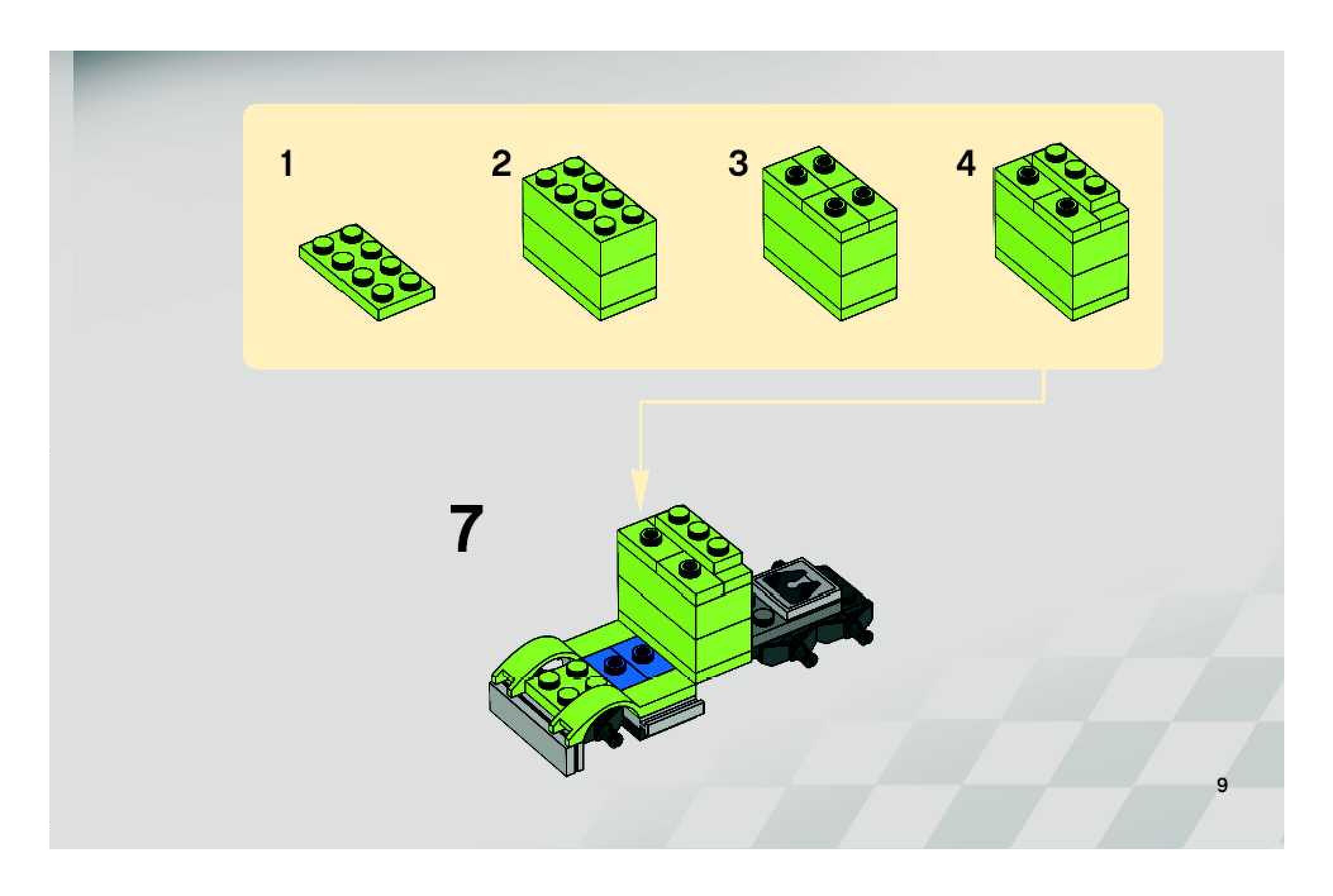 1

2

3

4

7

9