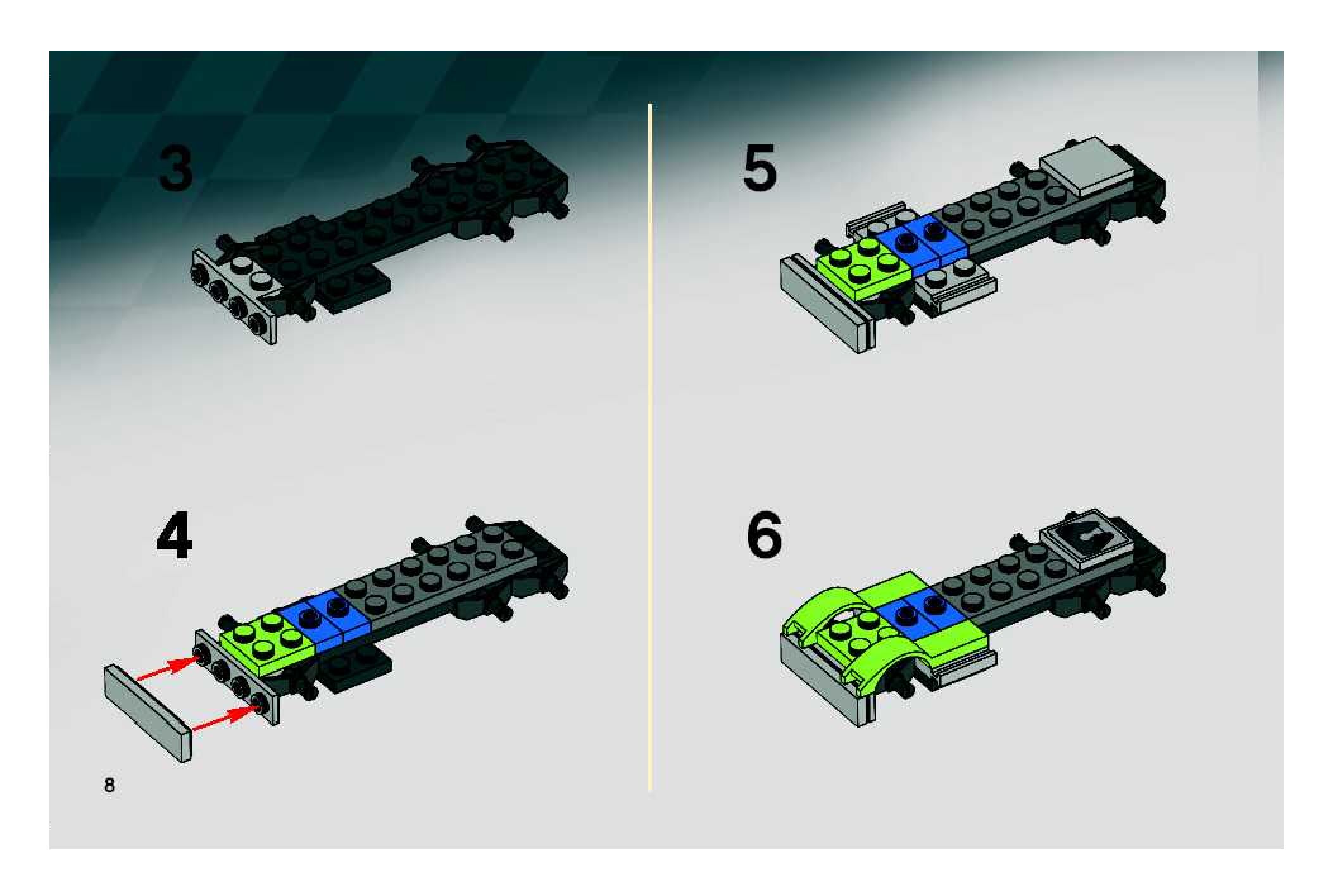 3

4

8

5

6