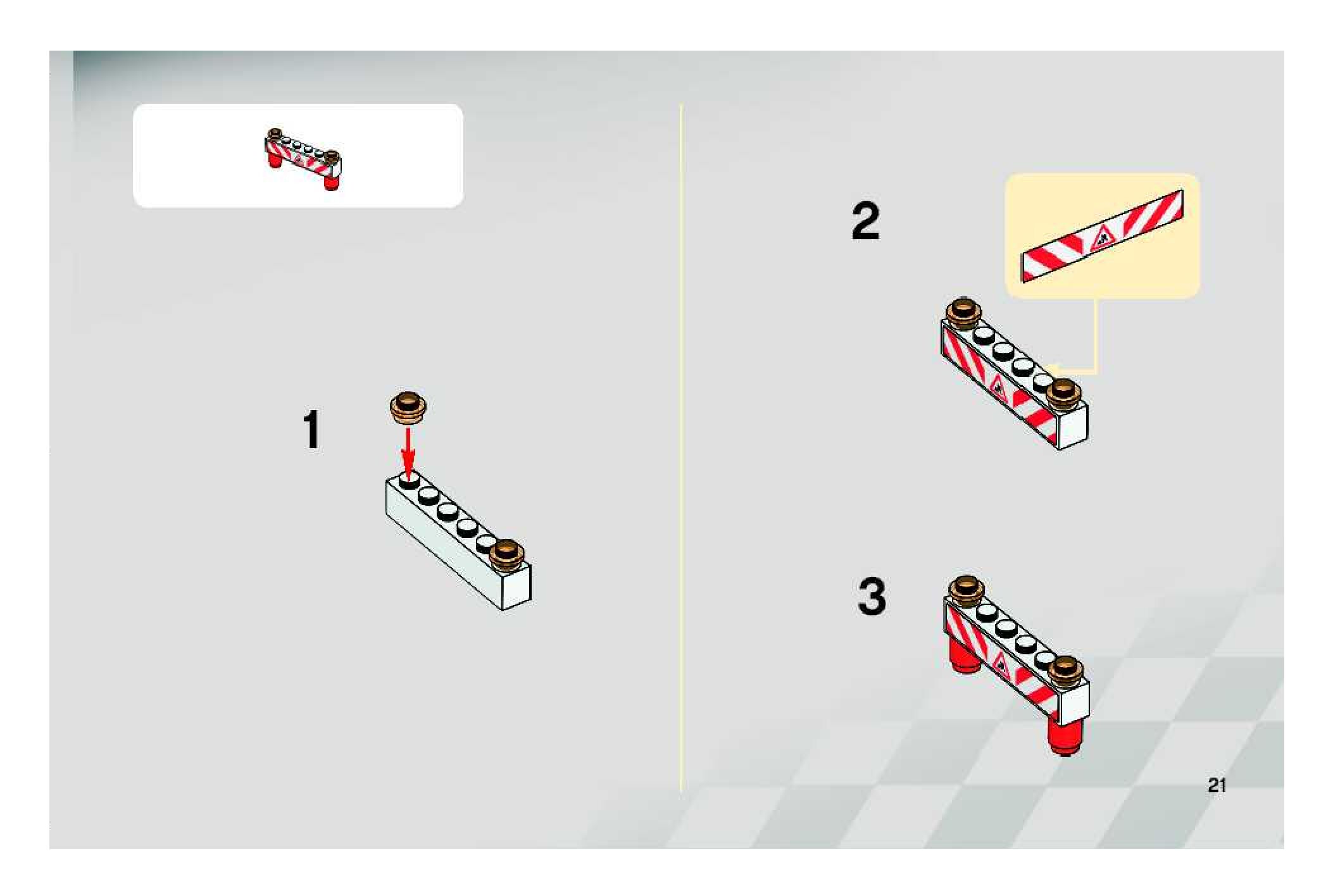 1

2

3

21