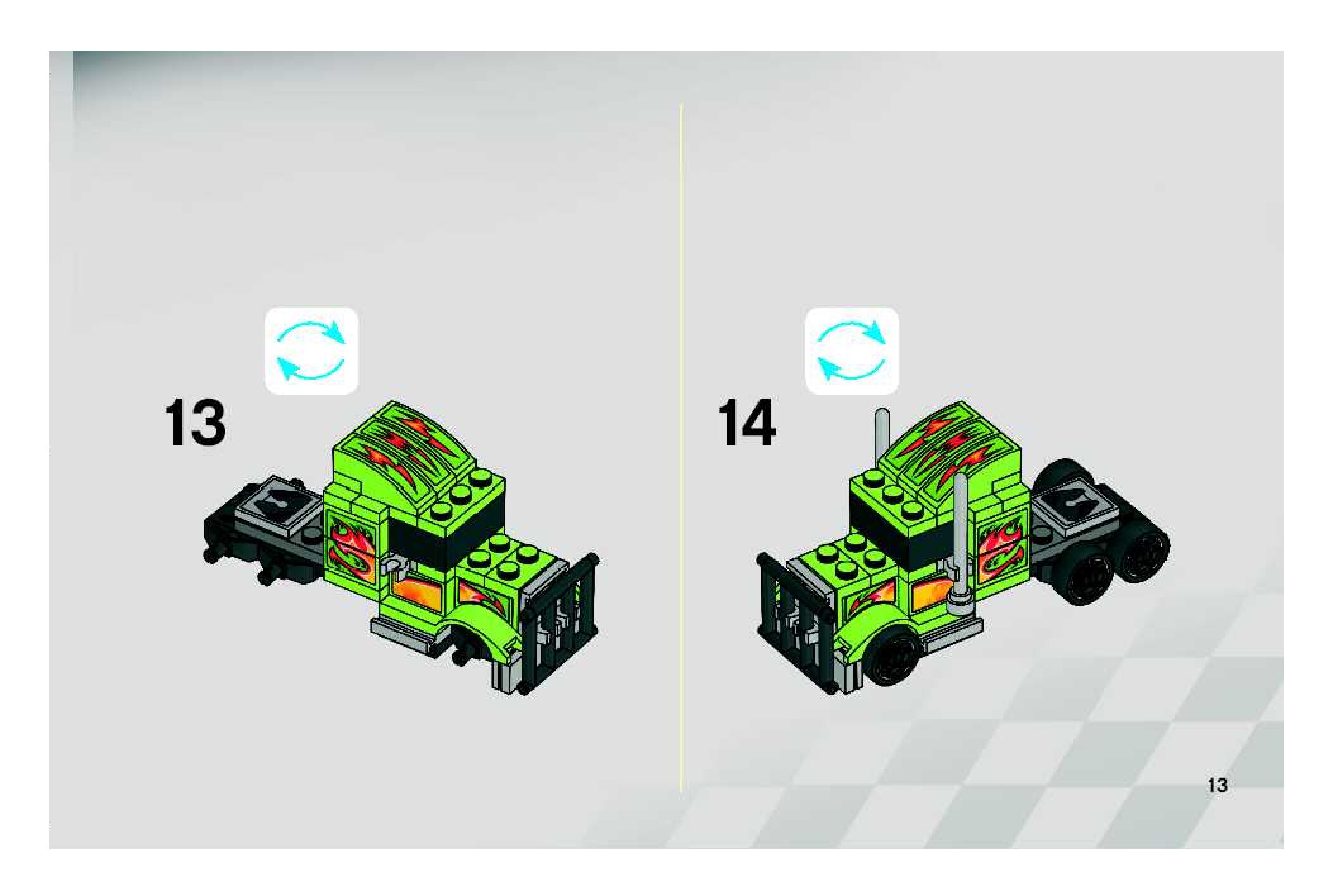 13

14

13