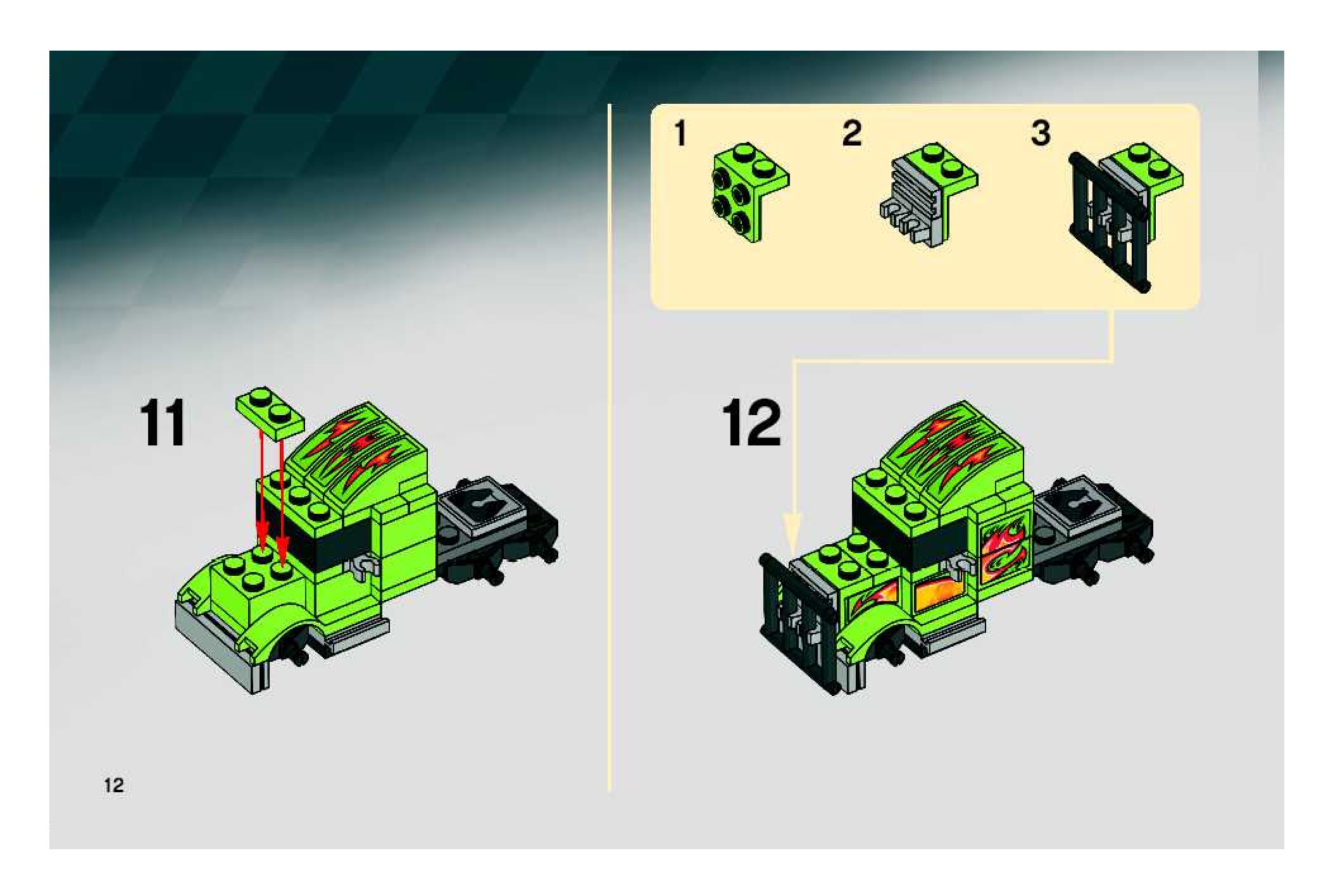 11

12

1

2

3

12