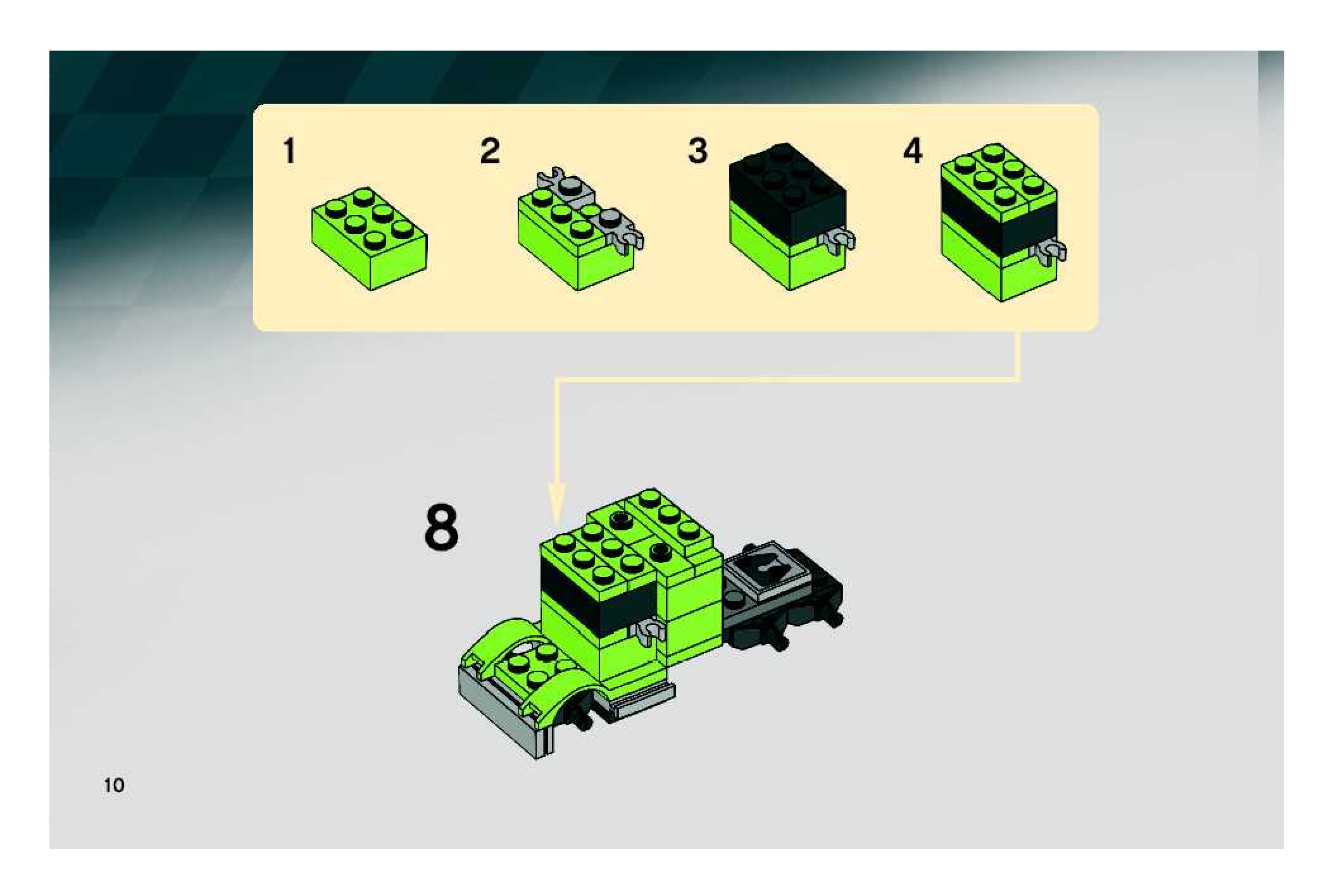 1

2

3

4

8

10