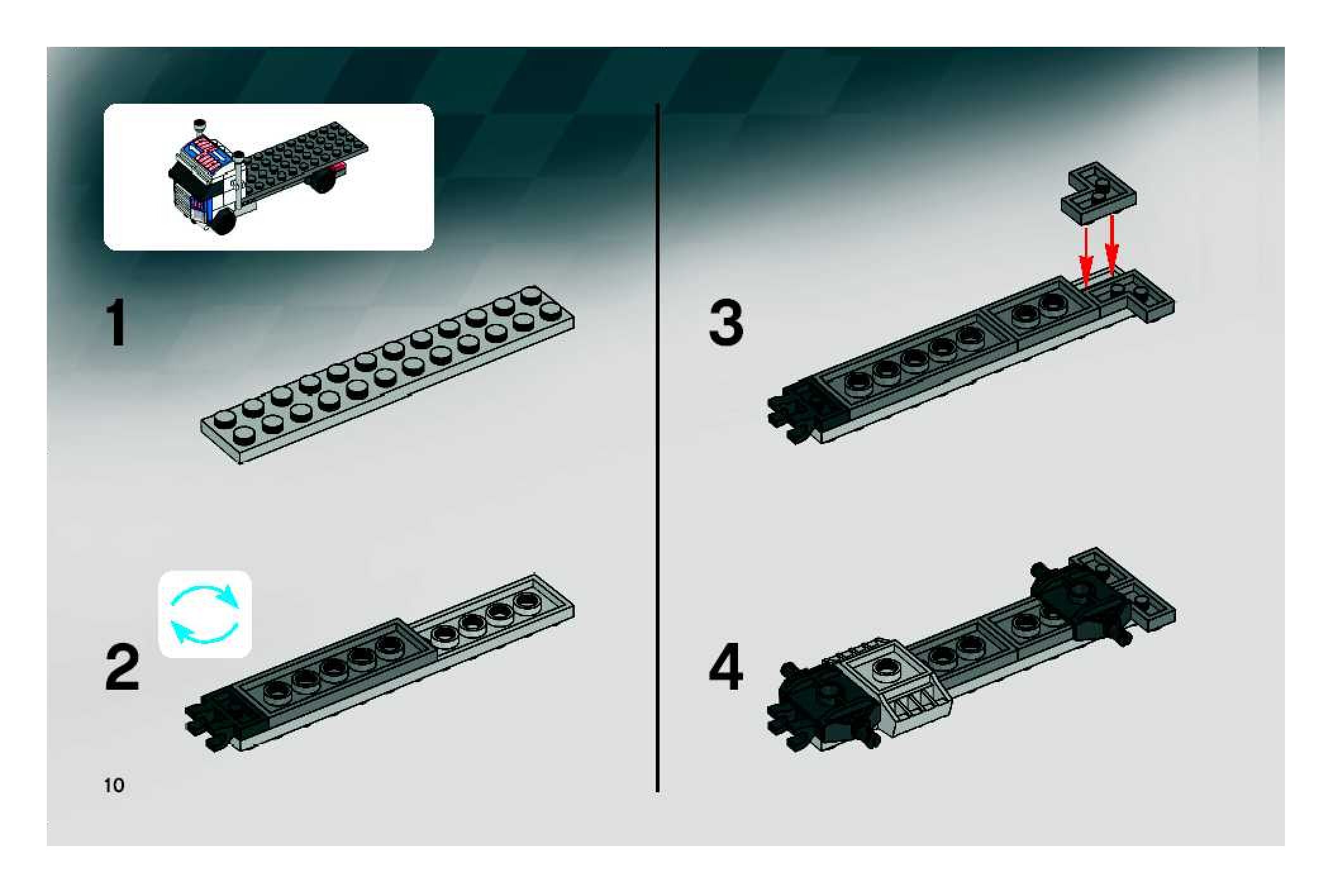 1

2

10

3

4