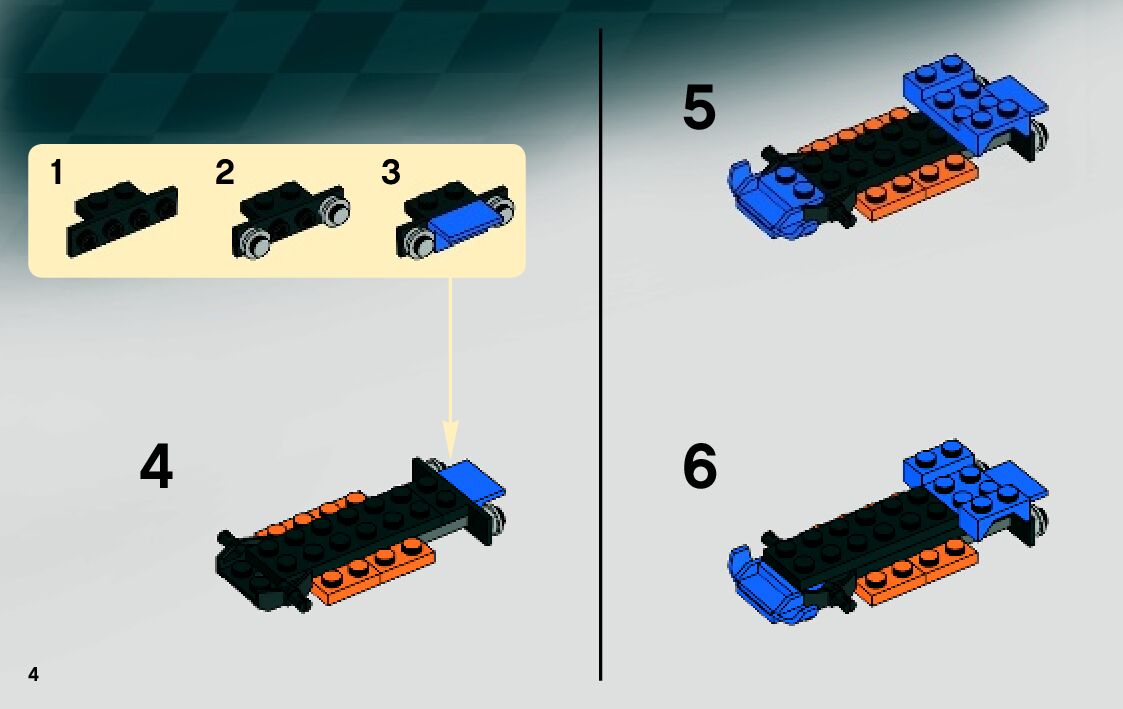 1
2
3
4
5
6
4