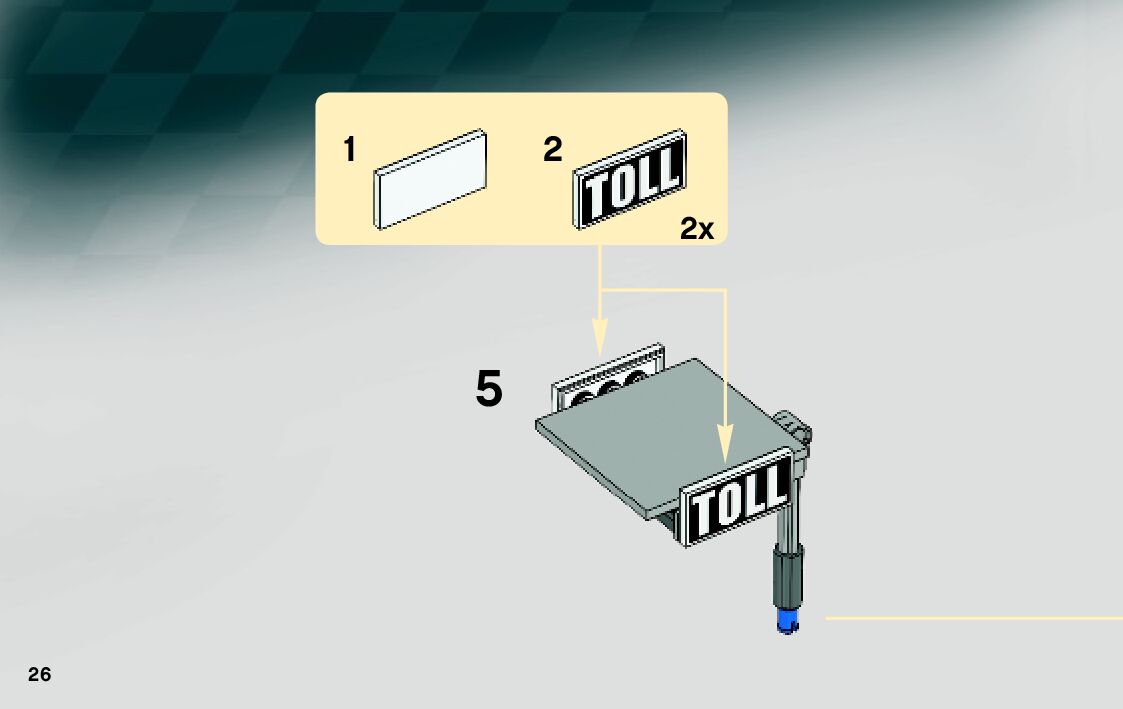 1

2

TOLL

2x

5

TOLL

26