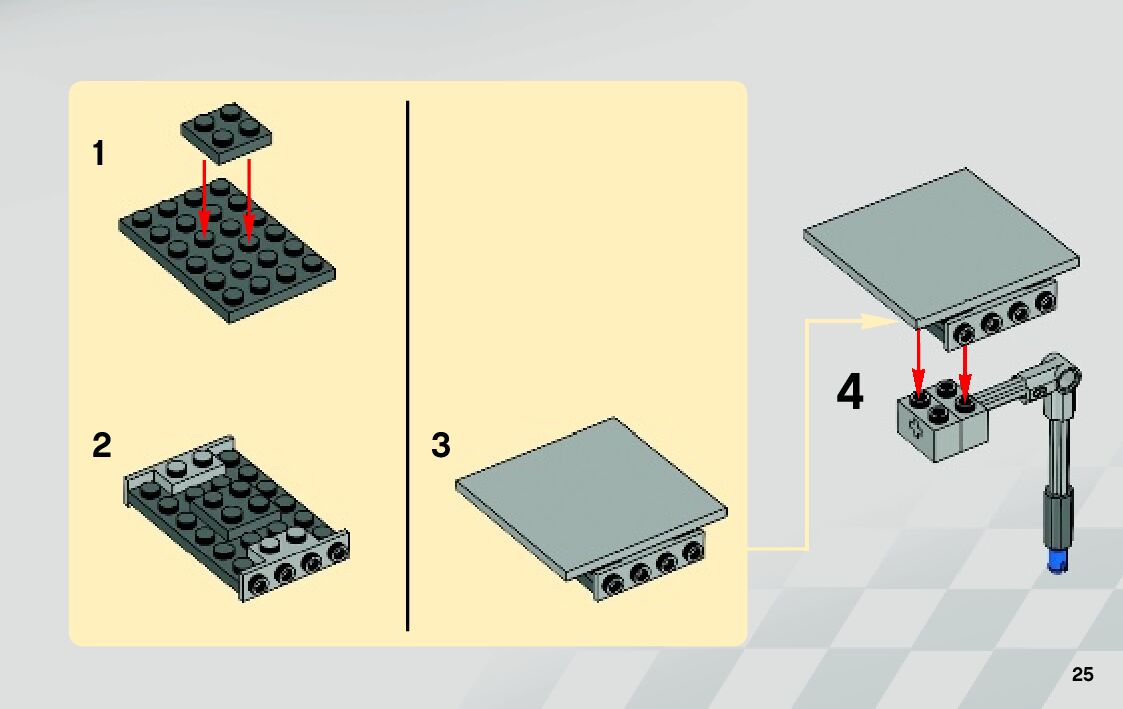 1

2

3

4

25