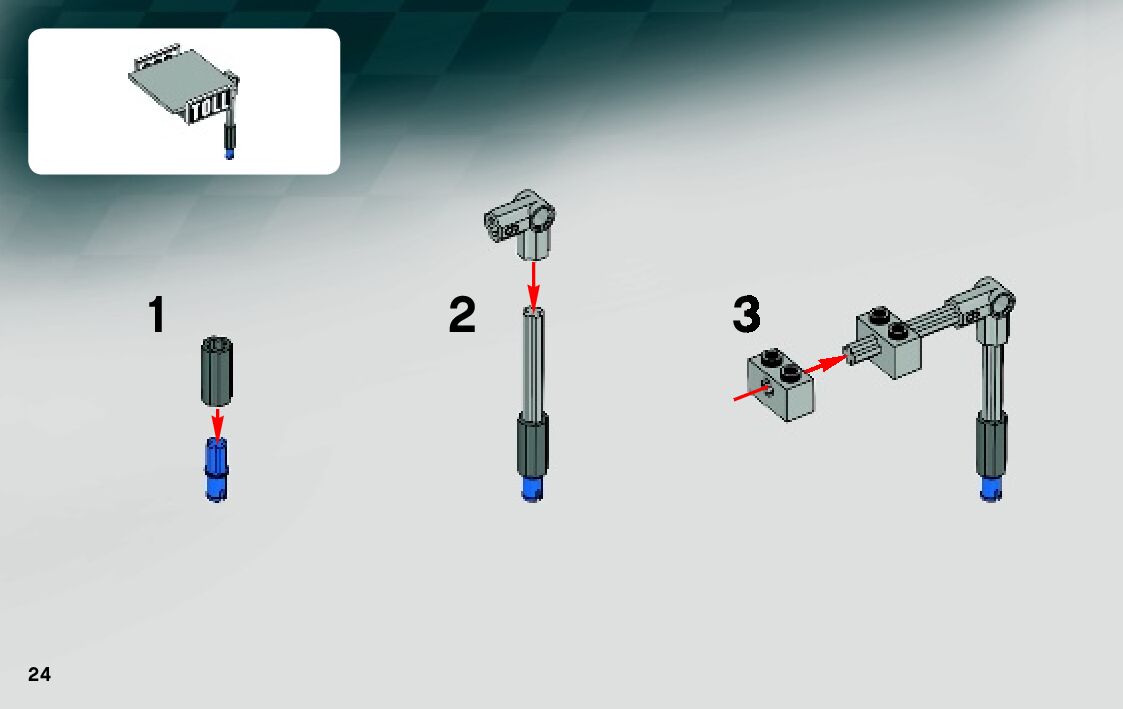 TOLL

1

2

3

24