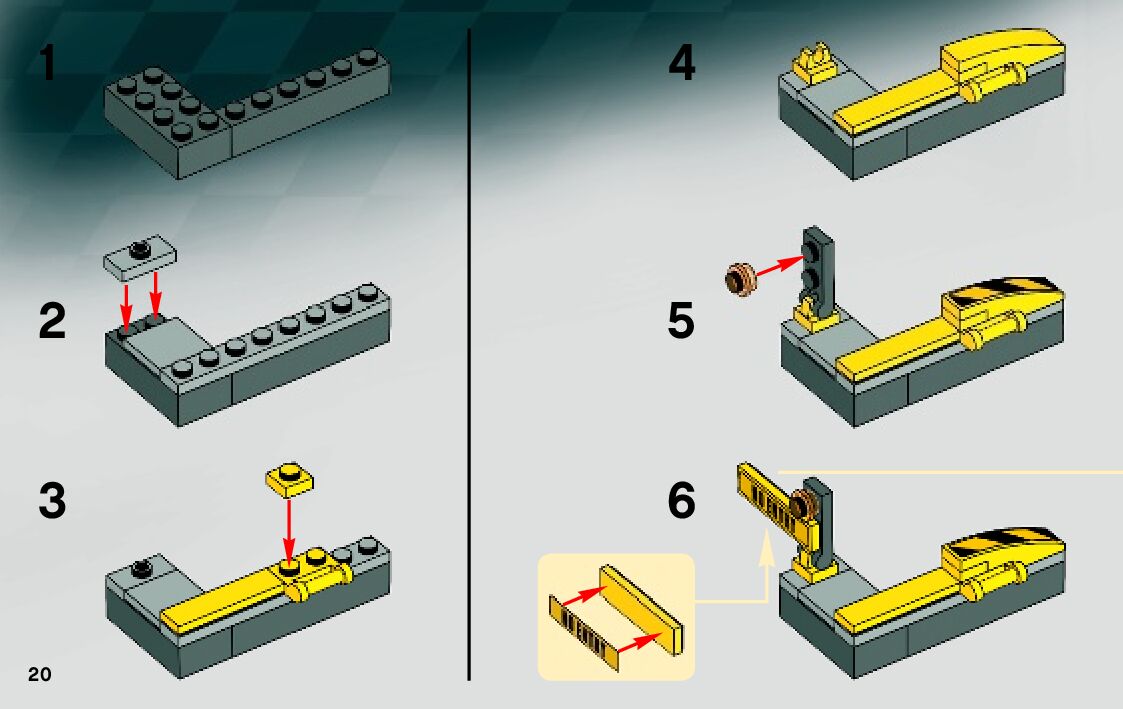 1

2

3

20

4

5

6